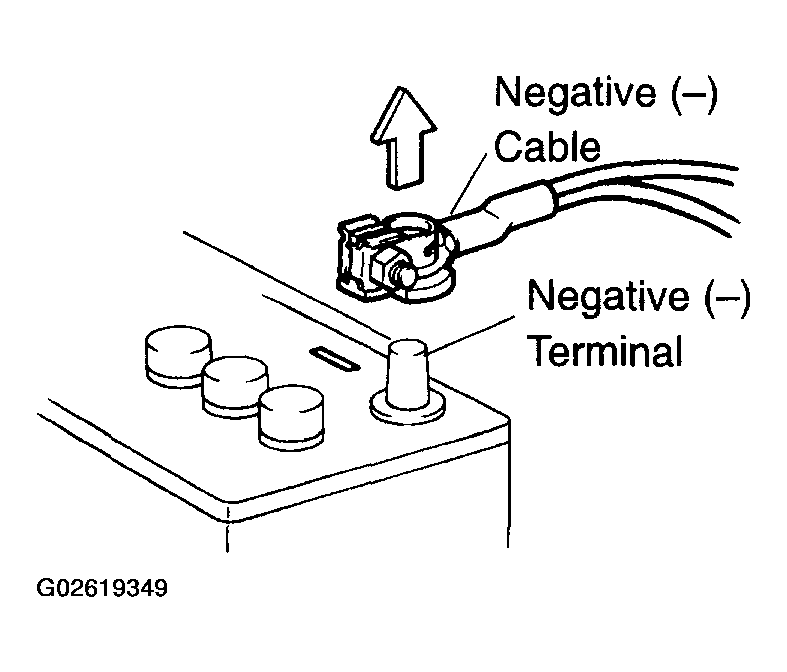 Negative (–)
Cable

Negative (–)
Terminal

G02619349