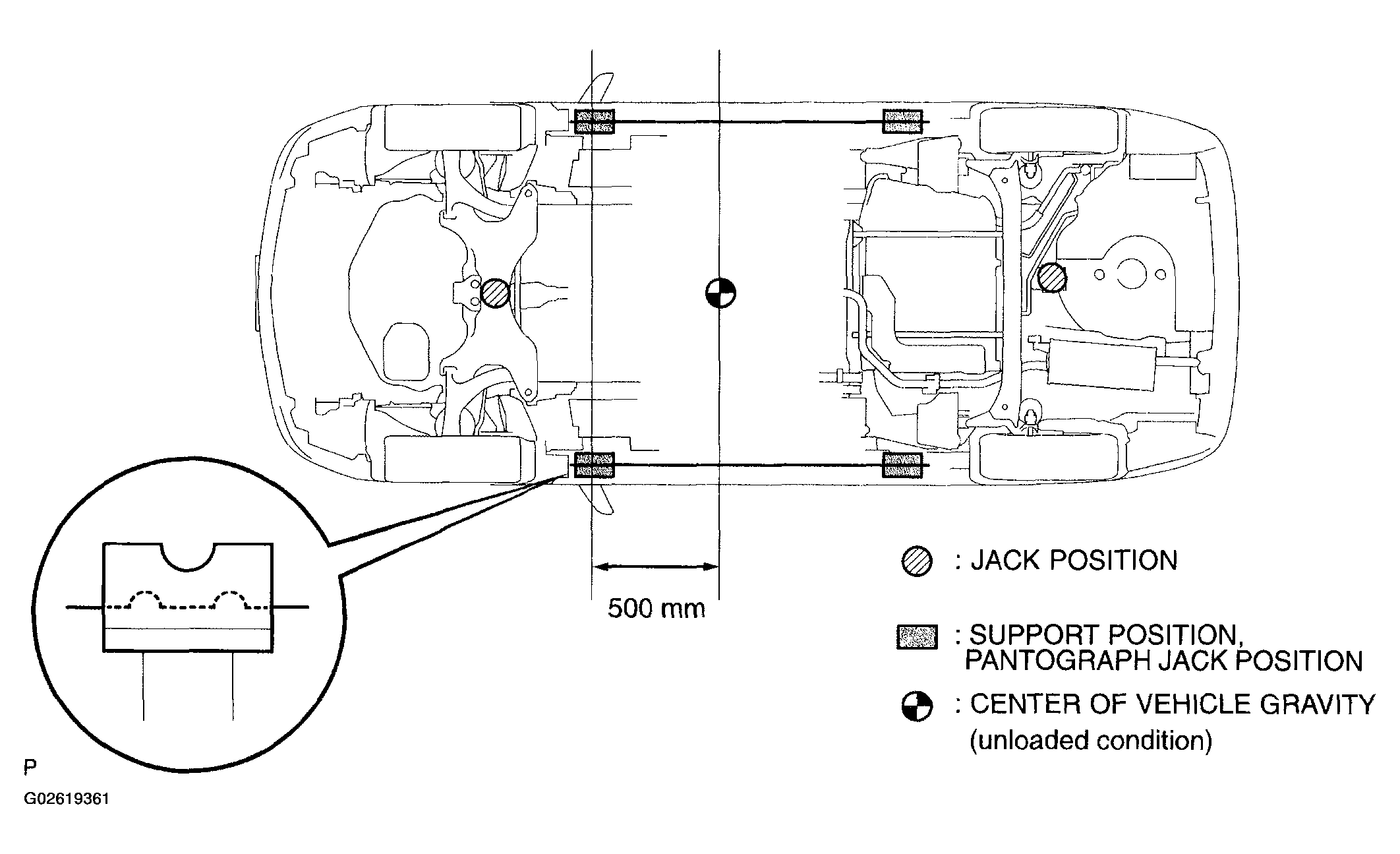 500 mm

: JACK POSITION

: SUPPORT POSITION, PANTOGRAPH JACK POSITION

: CENTER OF VEHICLE GRAVITY (unloaded condition)

P

G02619361