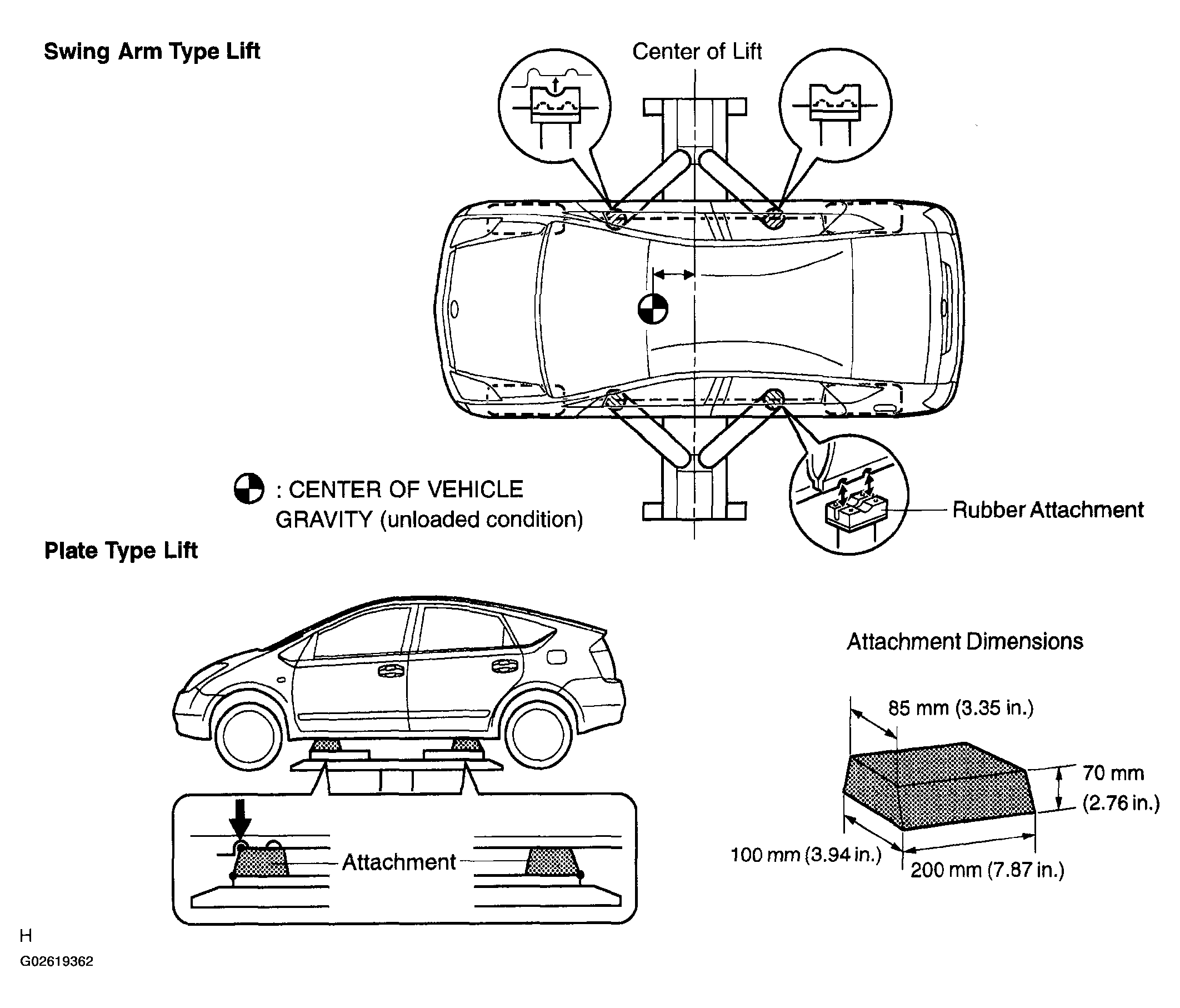 Swing Arm Type Lift

Center of Lift

: CENTER OF VEHICLE GRAVITY (unloaded condition)

Rubber Attachment

Plate Type Lift

Attachment

Attachment Dimensions

85 mm (3.35 in.)

70 mm (2.76 in.)

100 mm (3.94 in.)

200 mm (7.87 in.)

H

G02619362