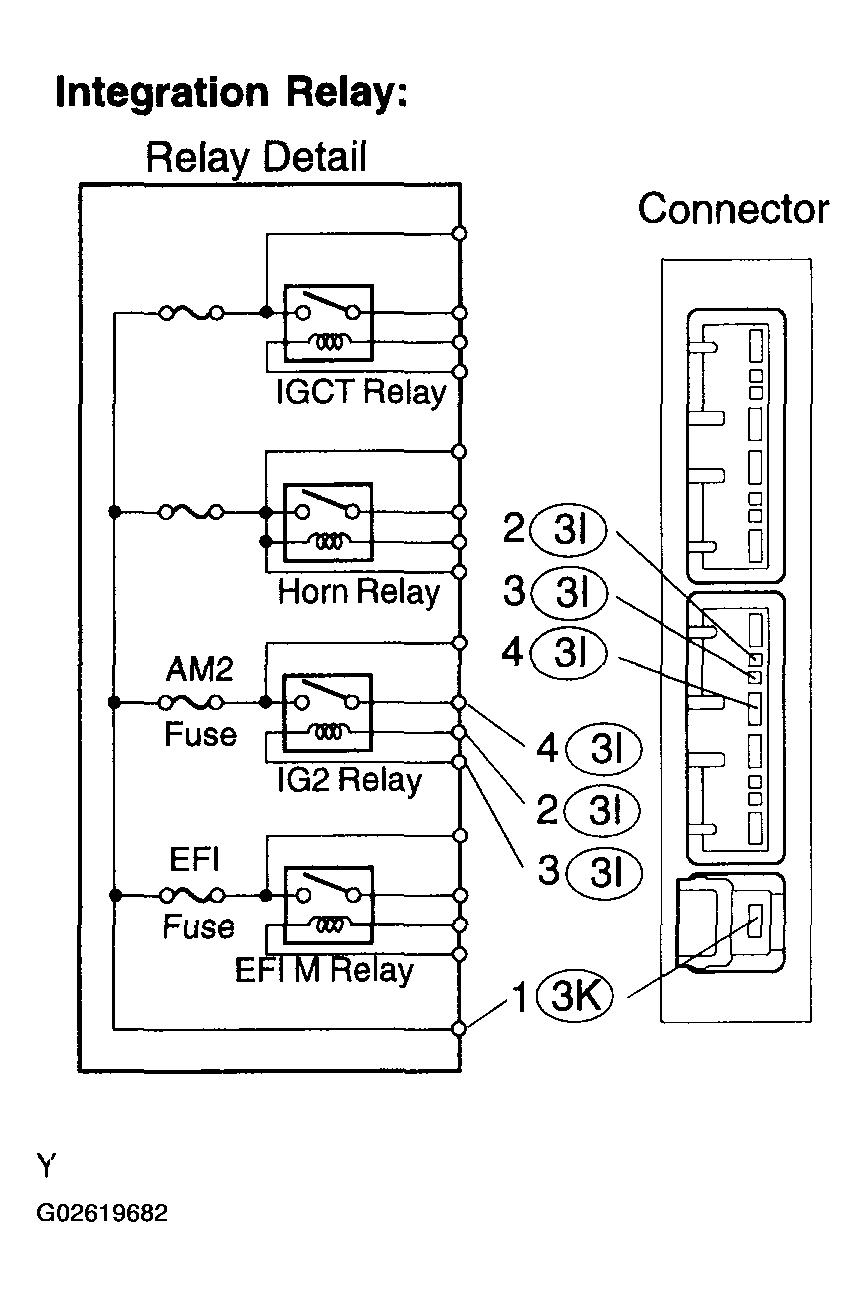 Integration Relay:

Relay Detail

Connector

IGCT Relay

Horn Relay

AM2

Fuse

IG2 Relay

EFI

Fuse

EFI M Relay

2 3I

3 3I

4 3I

4 3I

2 3I

3 3I

1 3K

Y

G02619682