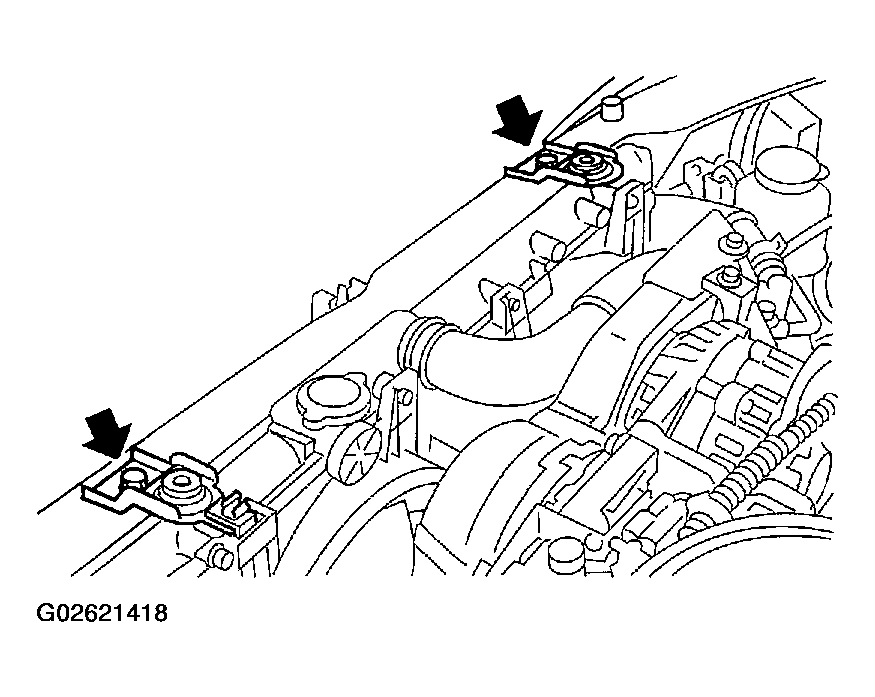 G02621418