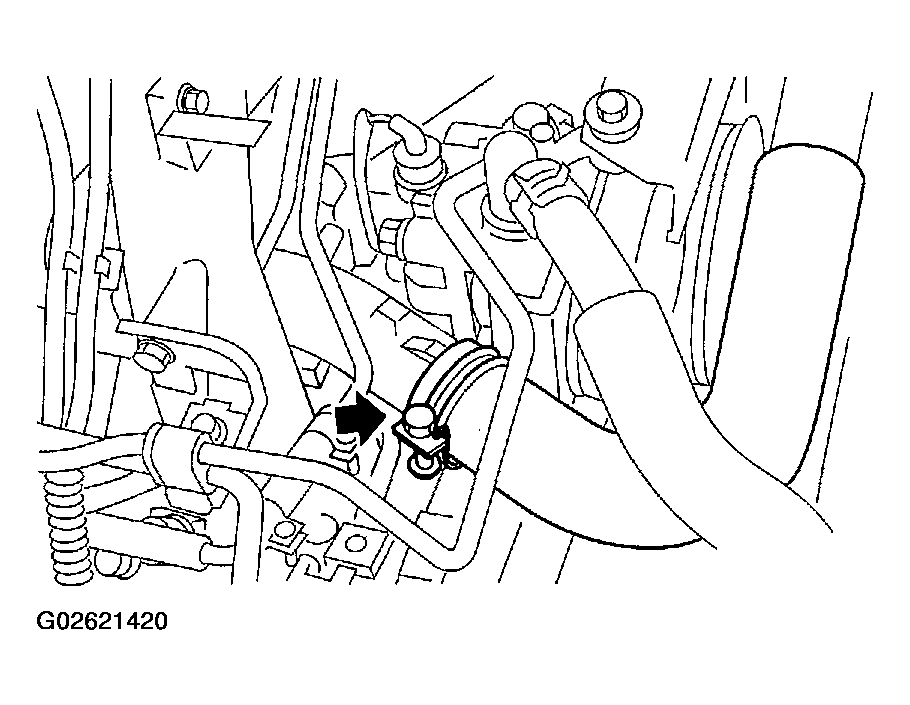 G02621420