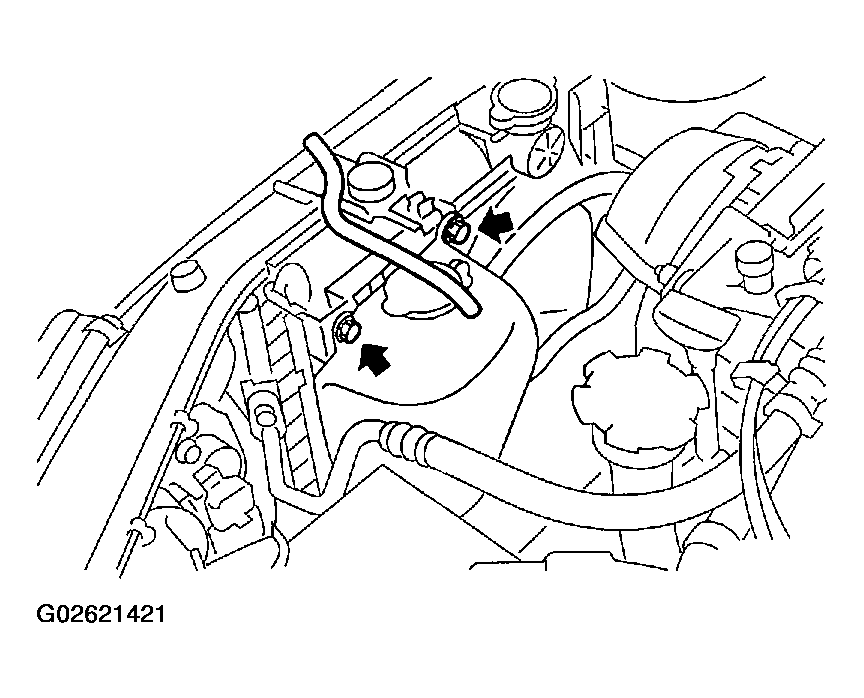 G02621421