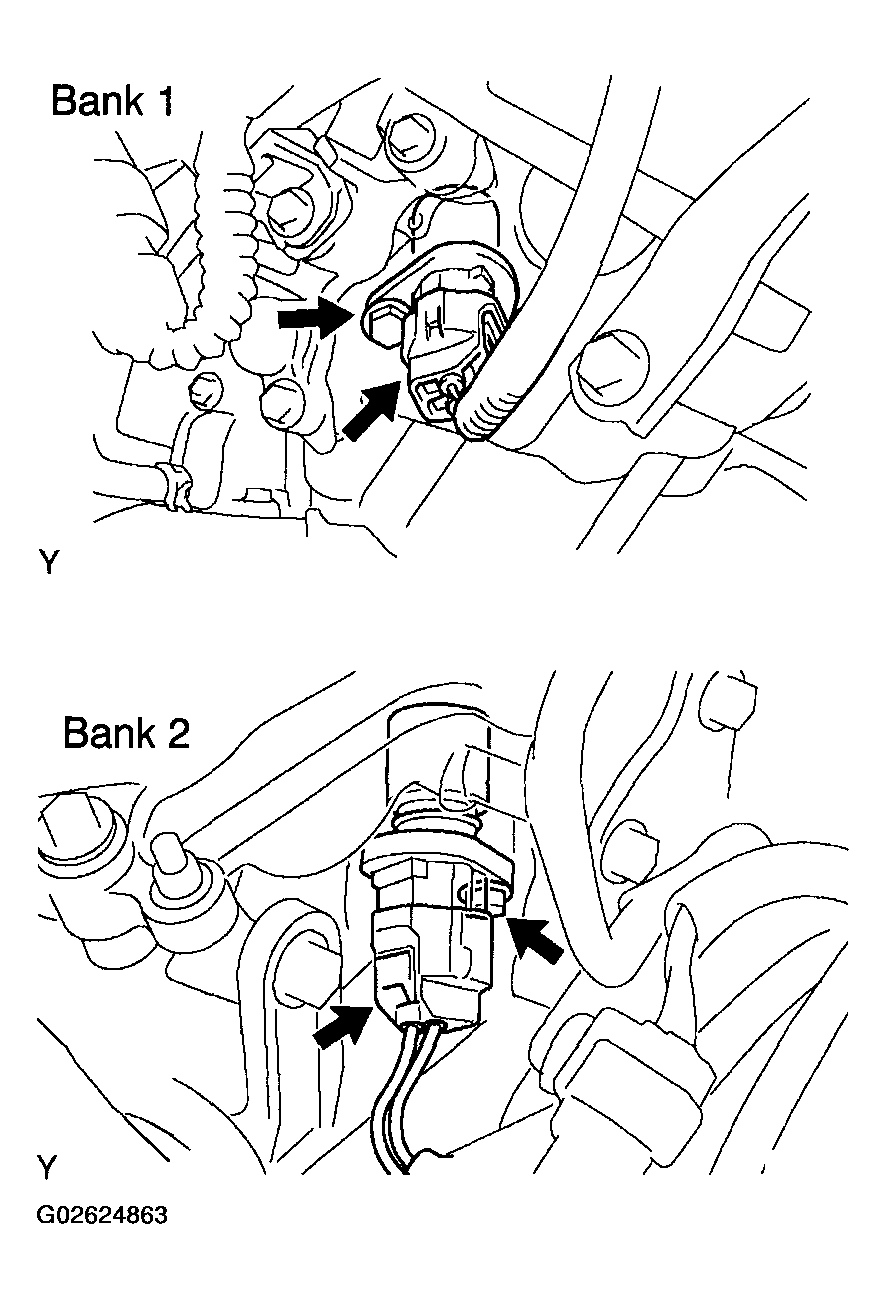 Bank 1

Y

Bank 2

Y

G02624863