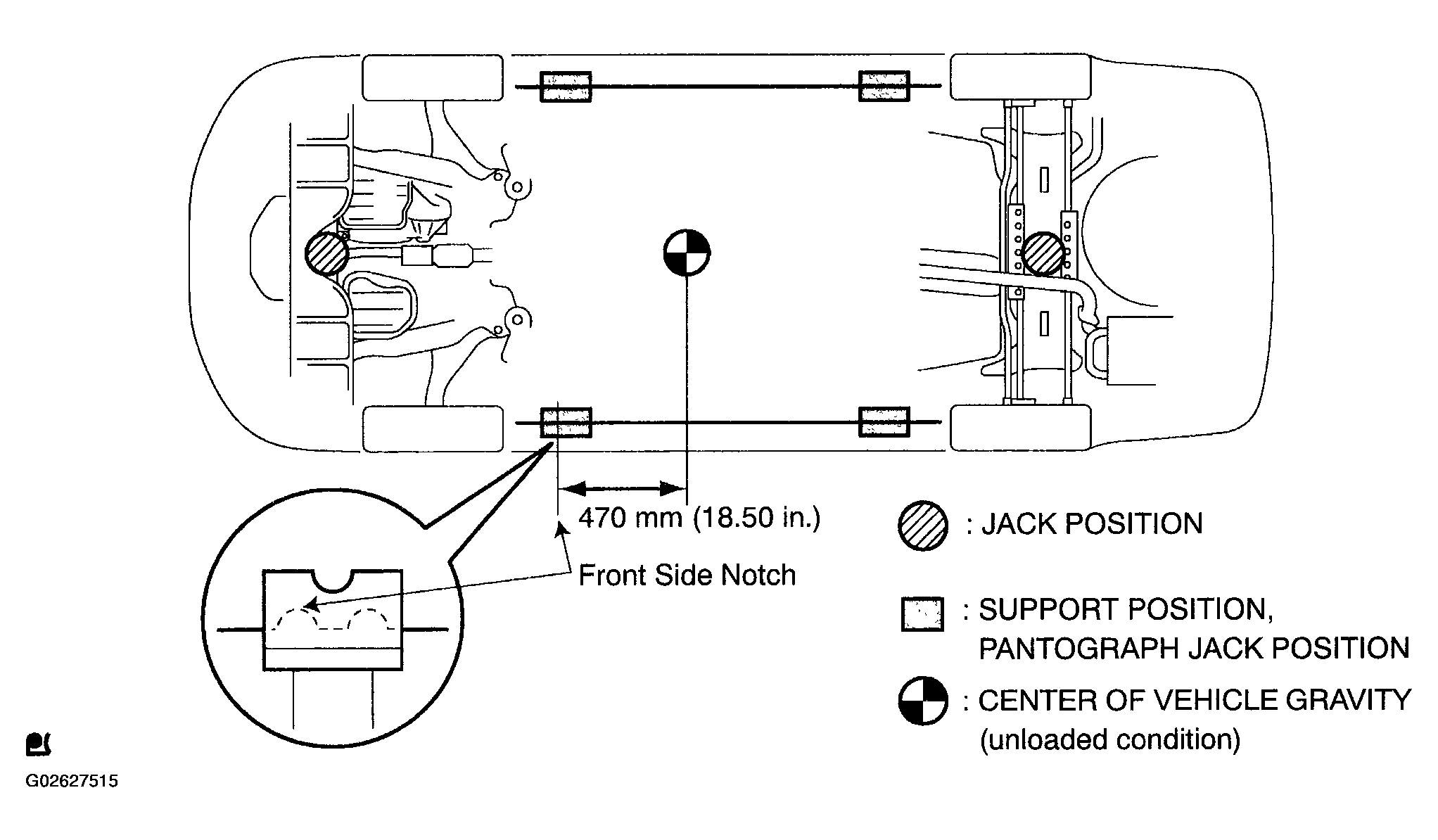 470 mm (18.50 in.)

Front Side Notch

: JACK POSITION

: SUPPORT POSITION, PANTOGRAPH JACK POSITION

: CENTER OF VEHICLE GRAVITY (unloaded condition)

G02627515