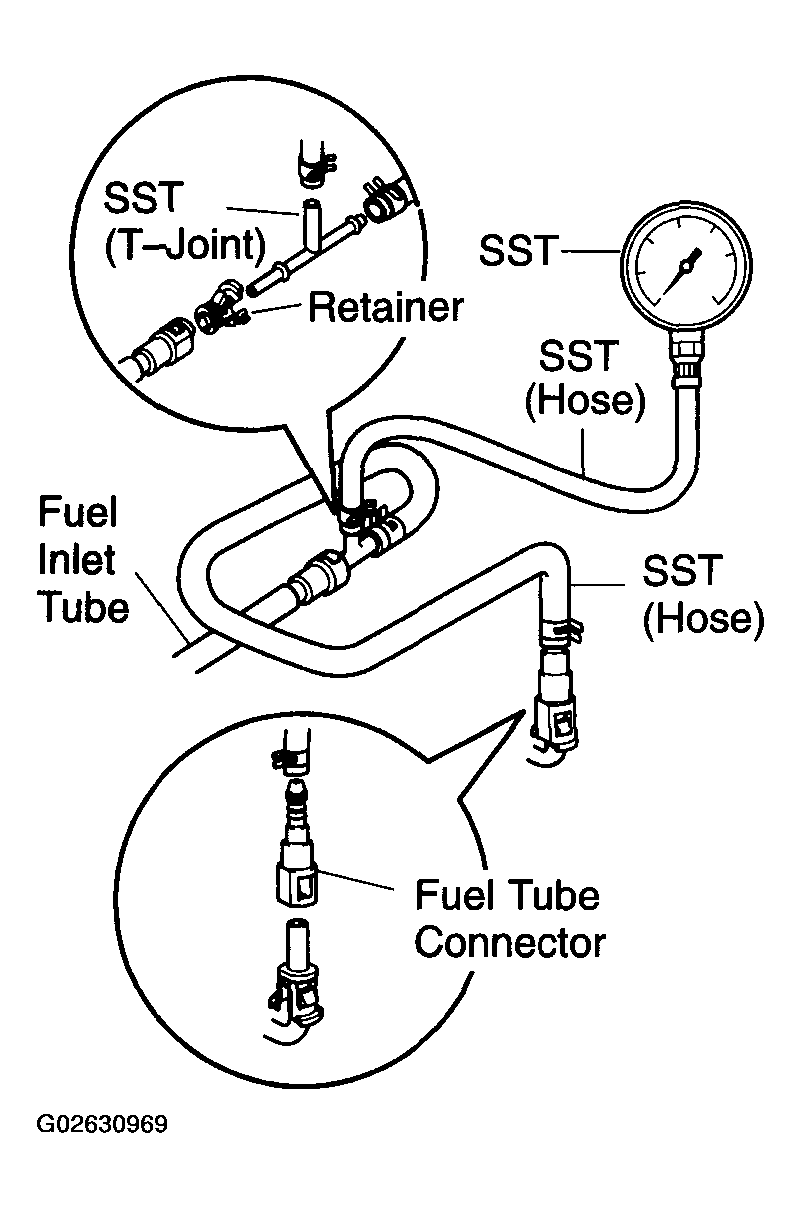 SST (T–Joint)

Retainer

SST

SST (Hose)

Fuel Inlet Tube

SST (Hose)

Fuel Tube Connector

G02630969