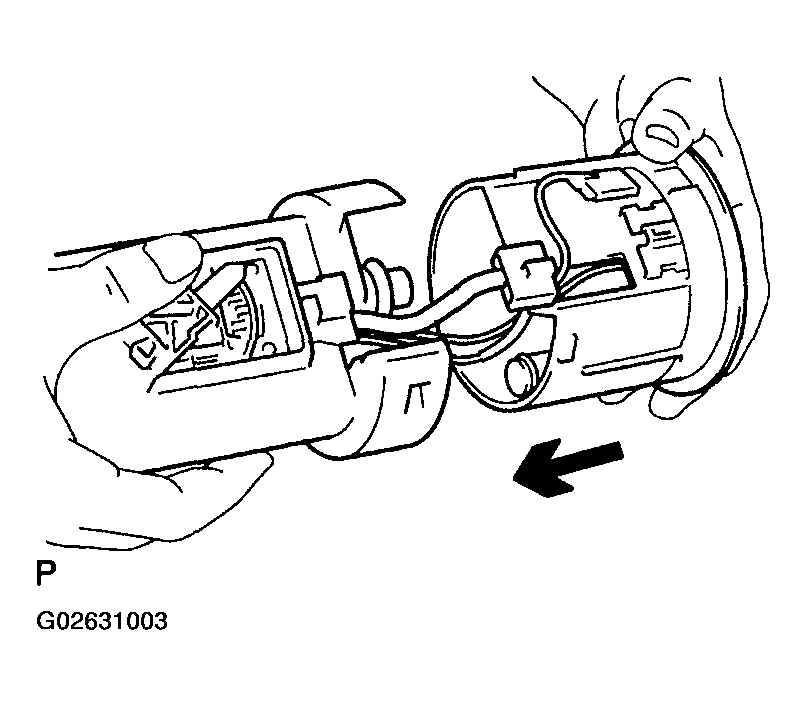 P

G02631003