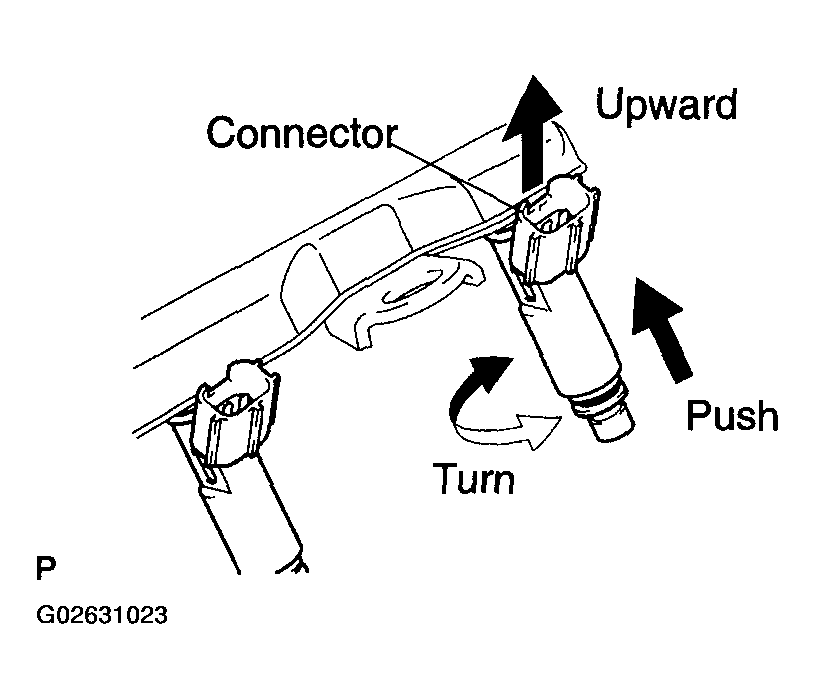 Upward

Connector

Push

Turn

P

G02631023