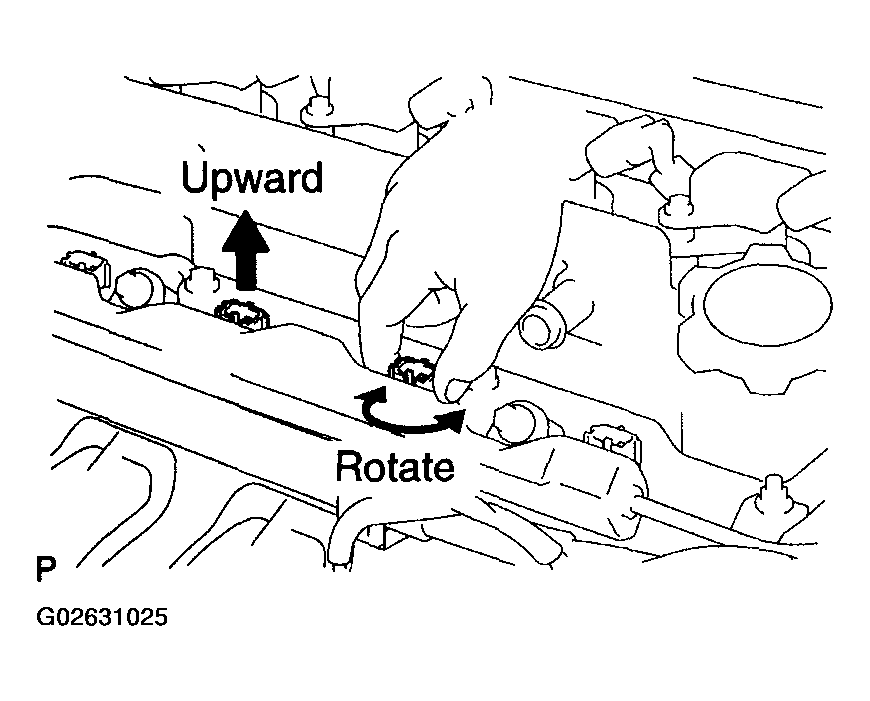 Upward

Rotate

P

G02631025