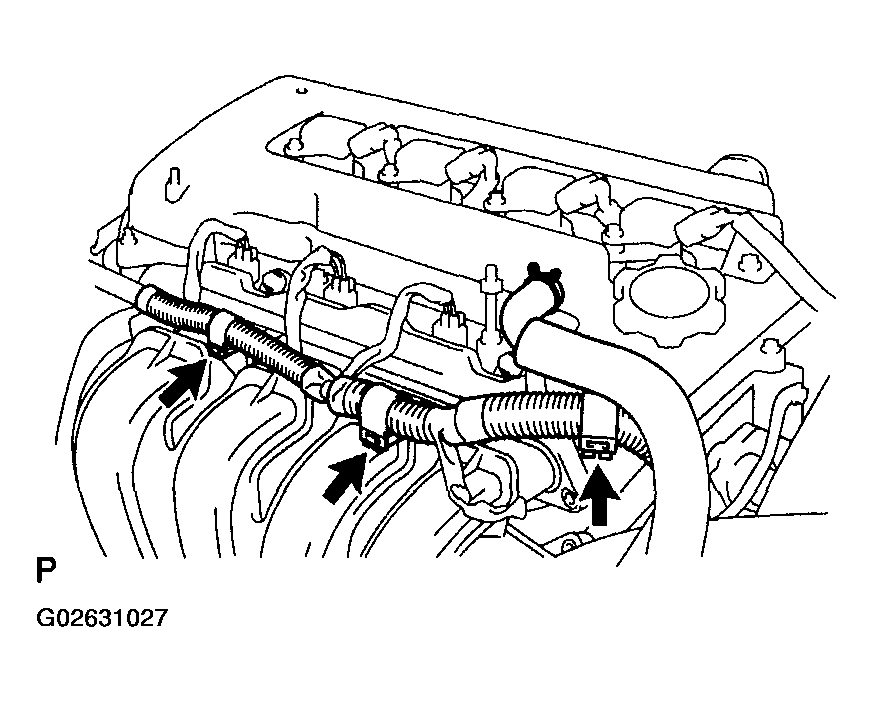 P

G02631027