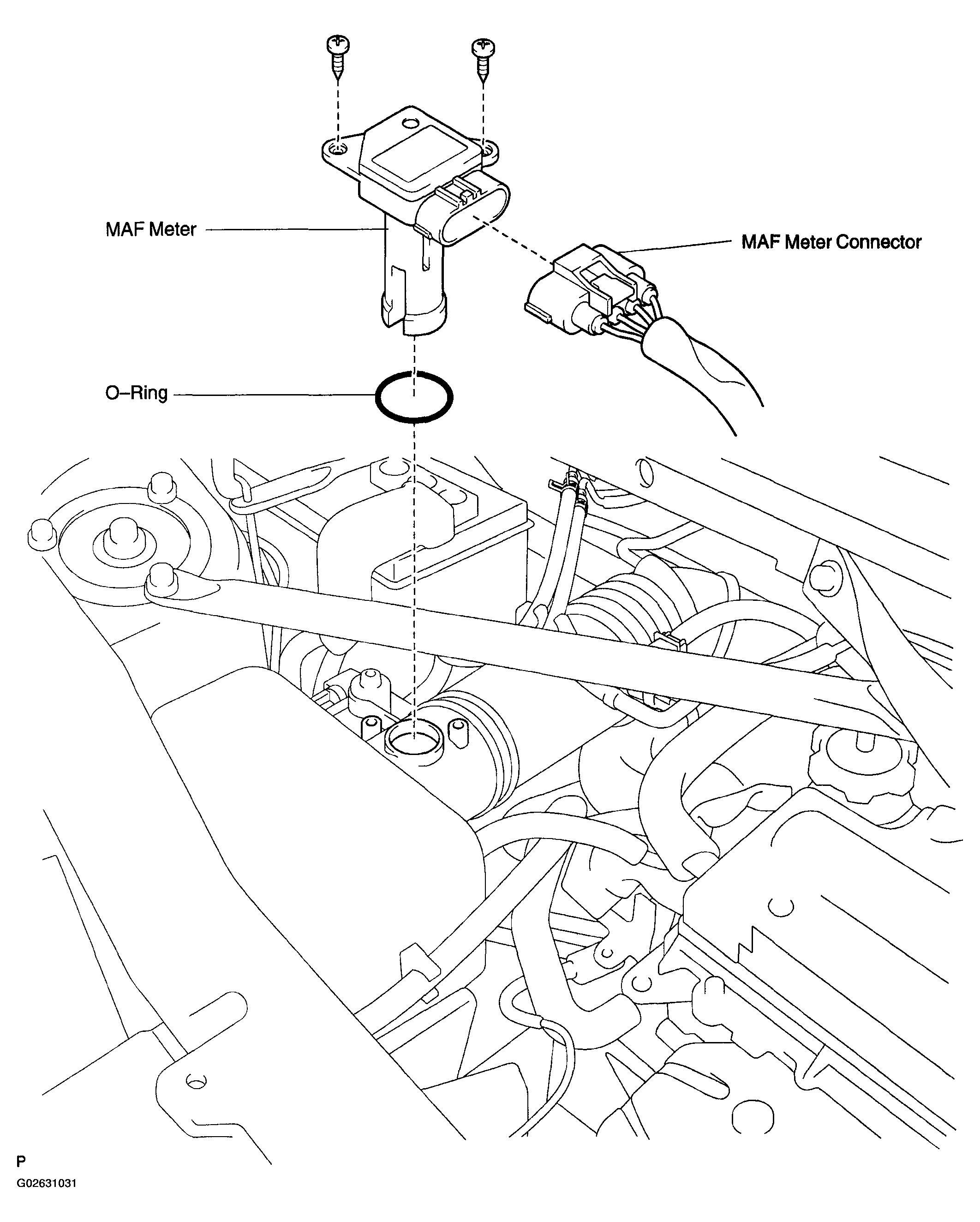 MAF Meter

MAF Meter Connector

O–Ring

P

G02631031