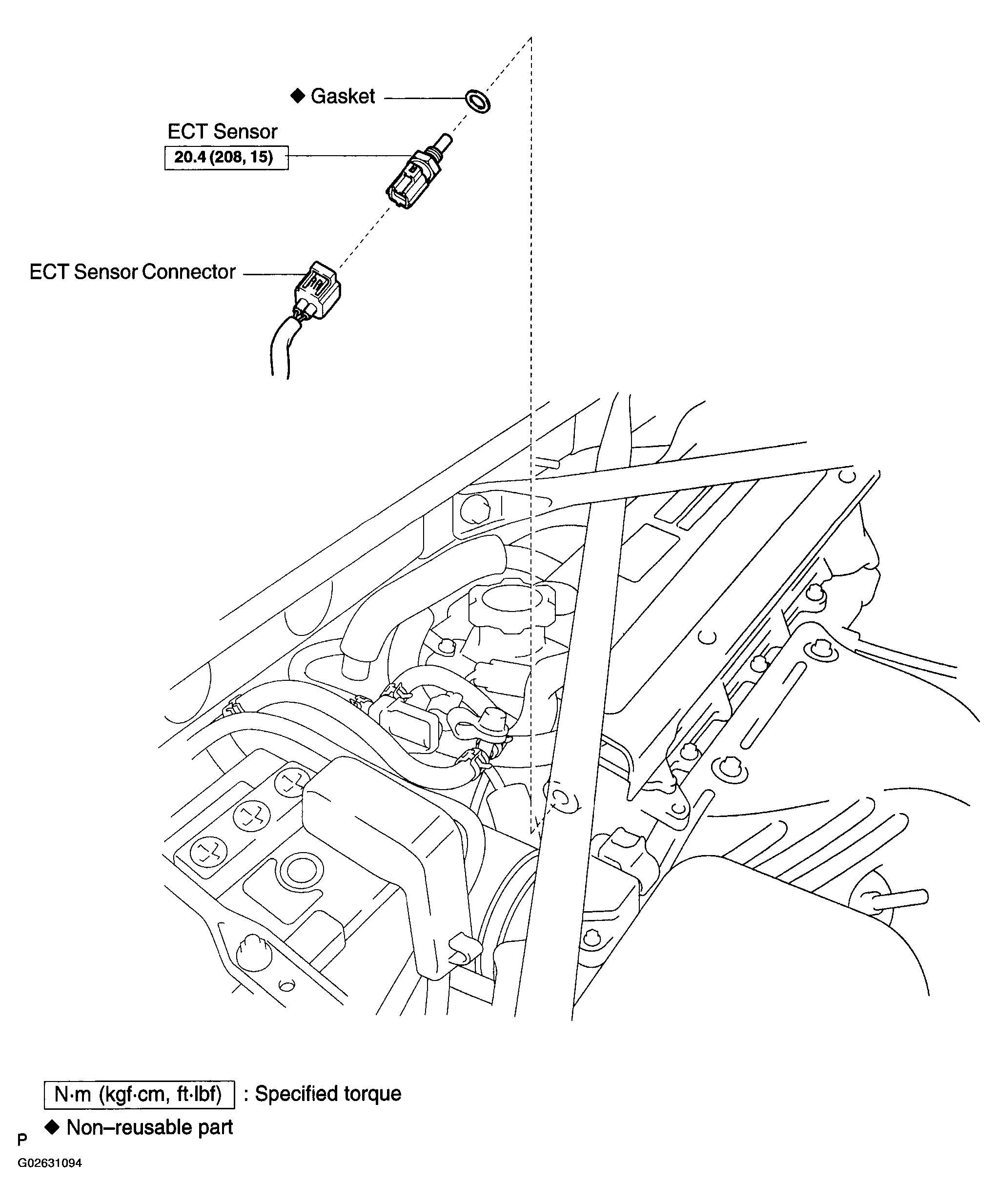 ◆ Gasket

ECT Sensor

20.4 (208, 15)

ECT Sensor Connector

N·m (kgf·cm, ft·lbf) : Specified torque

◆ Non–reusable part

P

G02631094