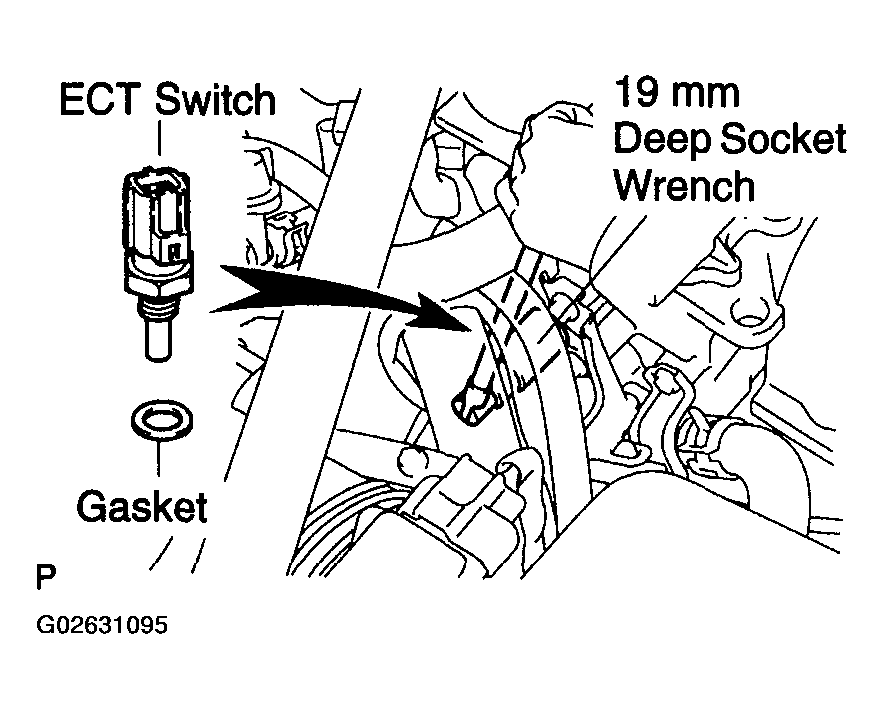 ECT Switch

19 mm
Deep Socket
Wrench

Gasket

P

G02631095