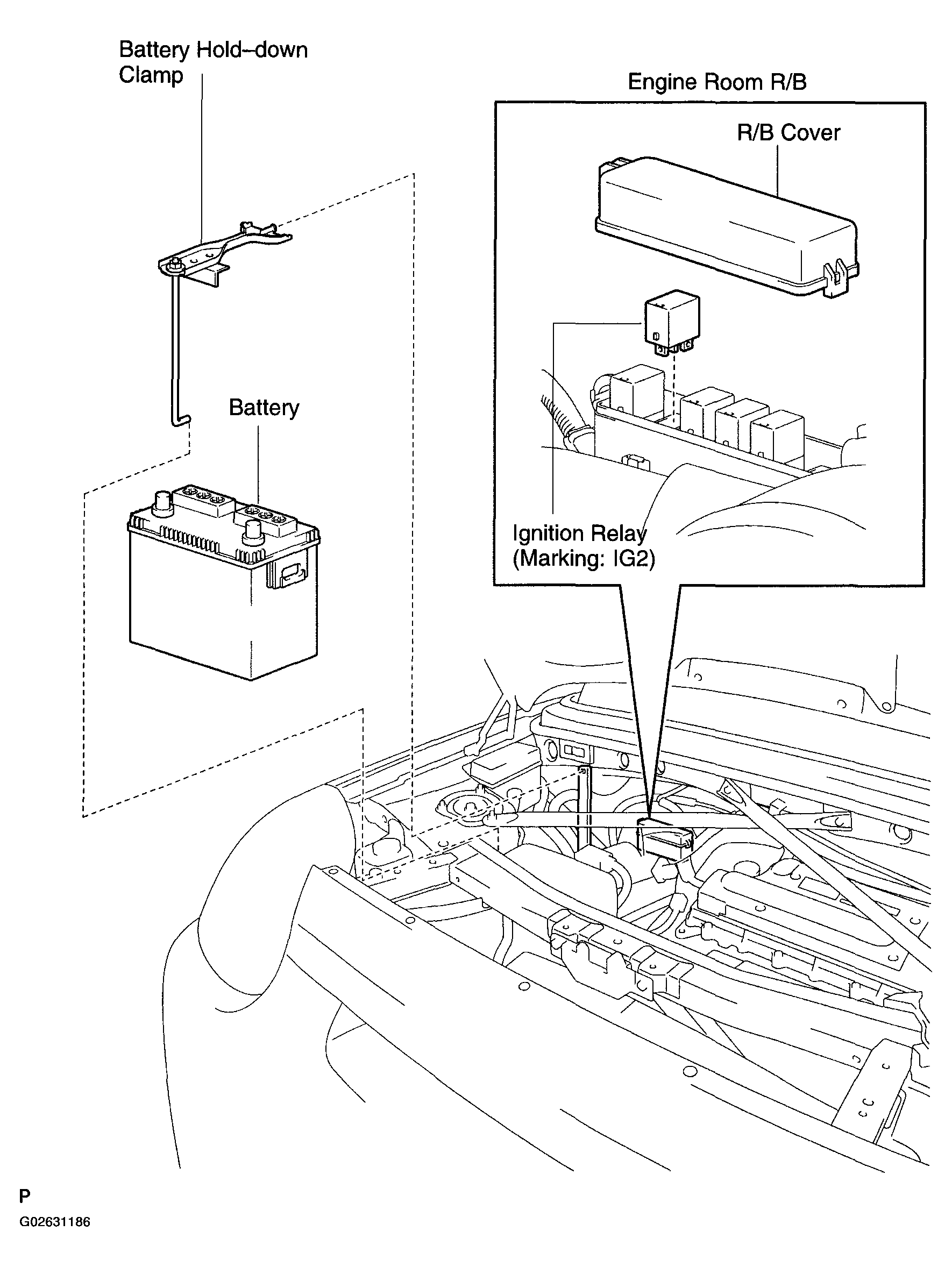 Battery Hold–down Clamp

Engine Room R/B

R/B Cover

Battery

Ignition Relay (Marking: IG2)

P

G02631186