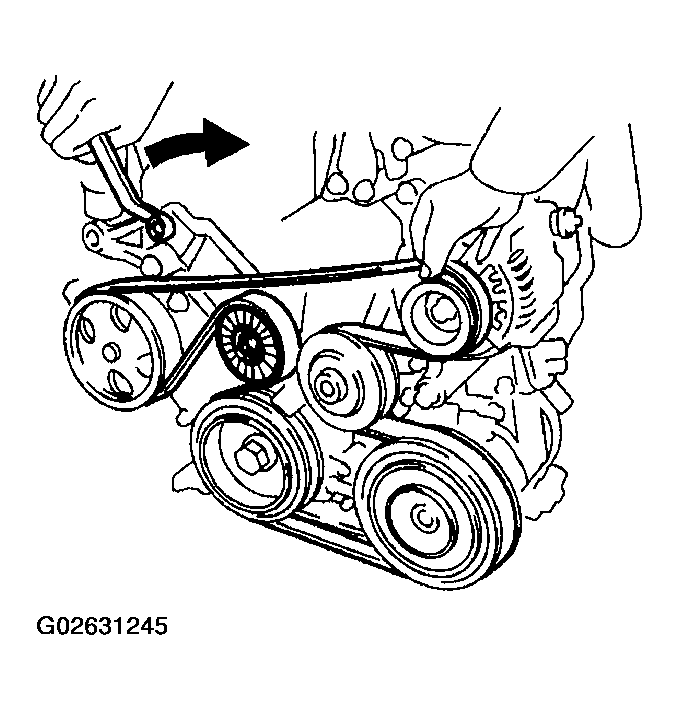 G02631245