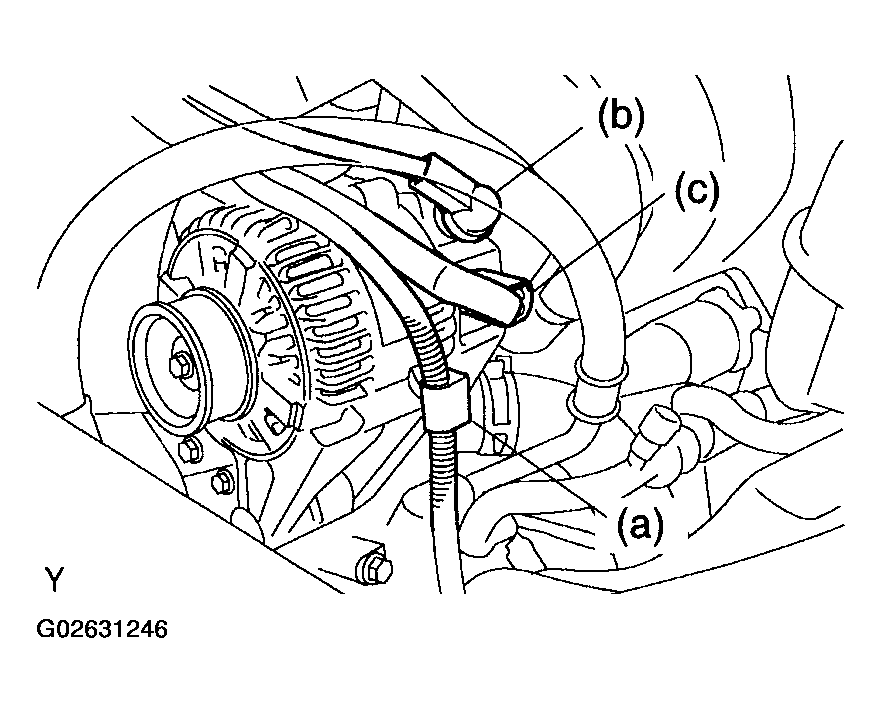 (b)
(c)
(a)
Y
G02631246