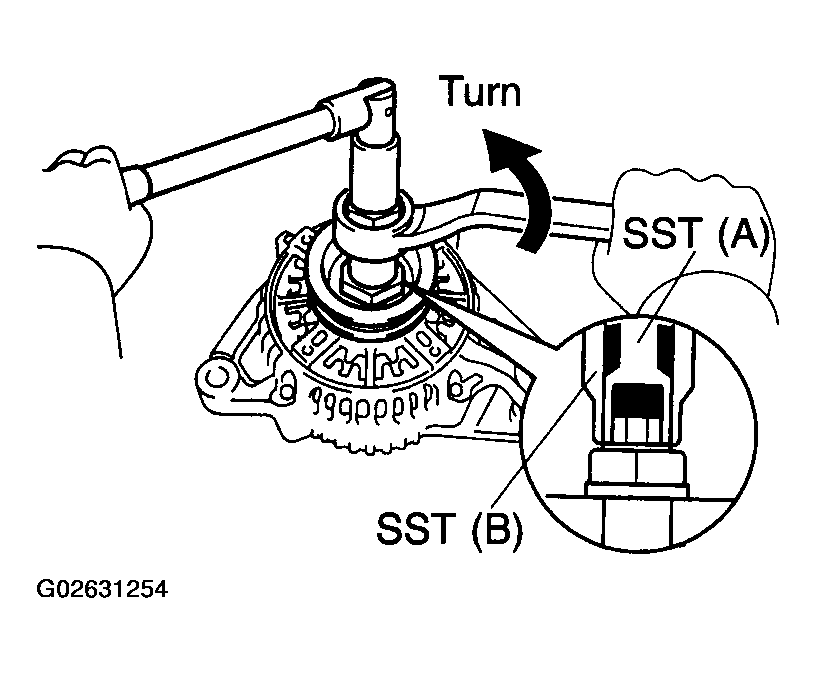 Turn

SST (A)

SST (B)

G02631254