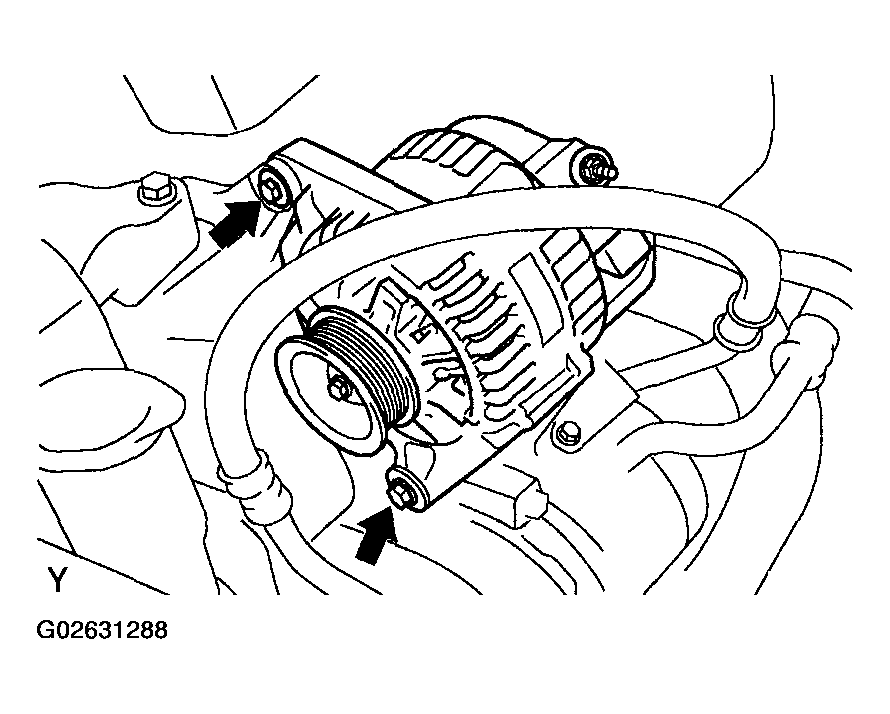 Y

G02631288