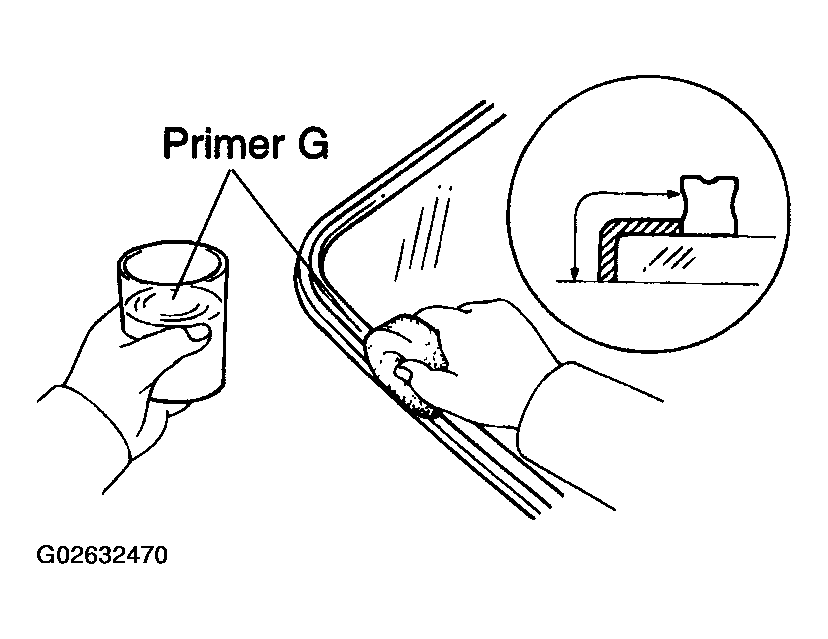 Primer G

G02632470