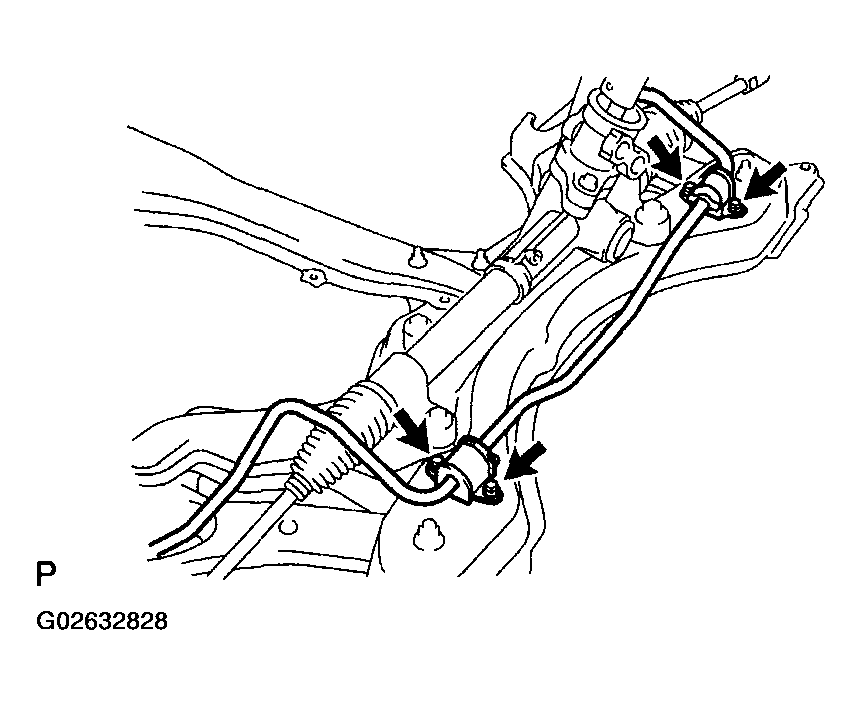 P

G02632828