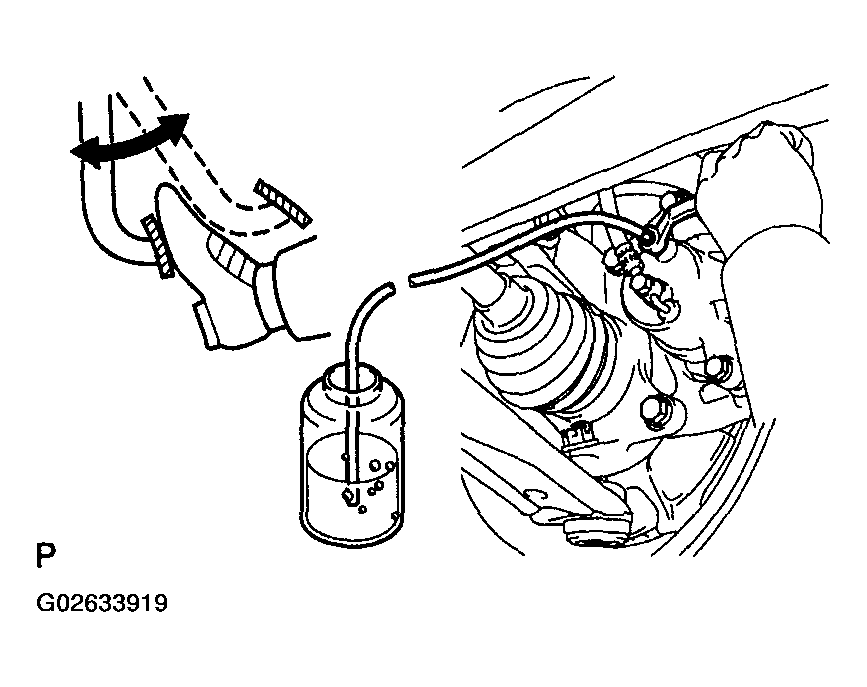 P

G02633919