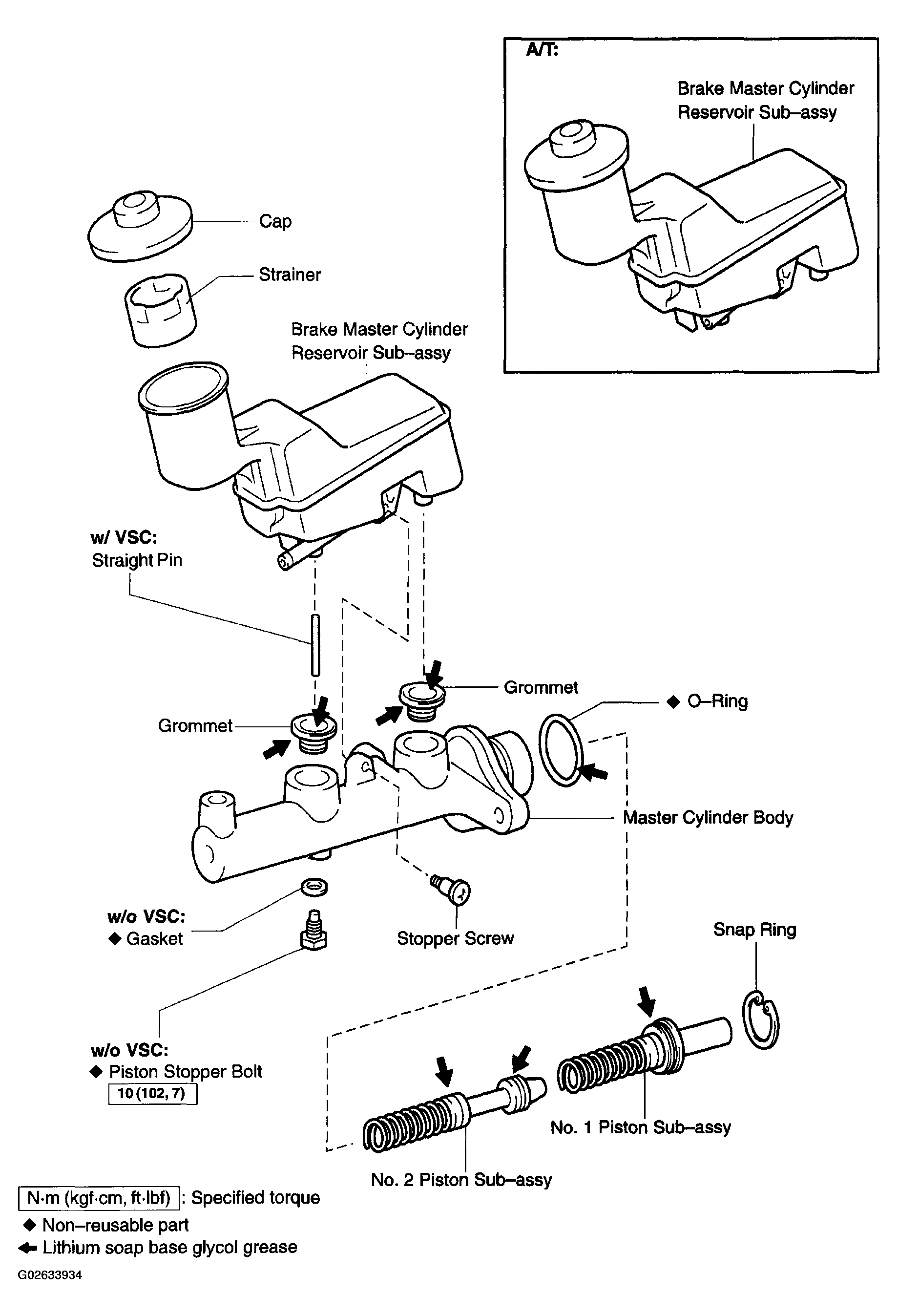 A/T:
Brake Master Cylinder Reservoir Sub–assy

Cap
Strainer
Brake Master Cylinder Reservoir Sub–assy

w/ VSC:
Straight Pin

Grommet
Grommet
◆ O–Ring
Master Cylinder Body

w/o VSC:
◆ Gasket
Stopper Screw
Snap Ring

w/o VSC:
◆ Piston Stopper Bolt
10 (102, 7)

No. 1 Piston Sub–assy
No. 2 Piston Sub–assy

N·m (kgf·cm, ft·lbf) : Specified torque
◆ Non–reusable part
← Lithium soap base glycol grease

G02633934