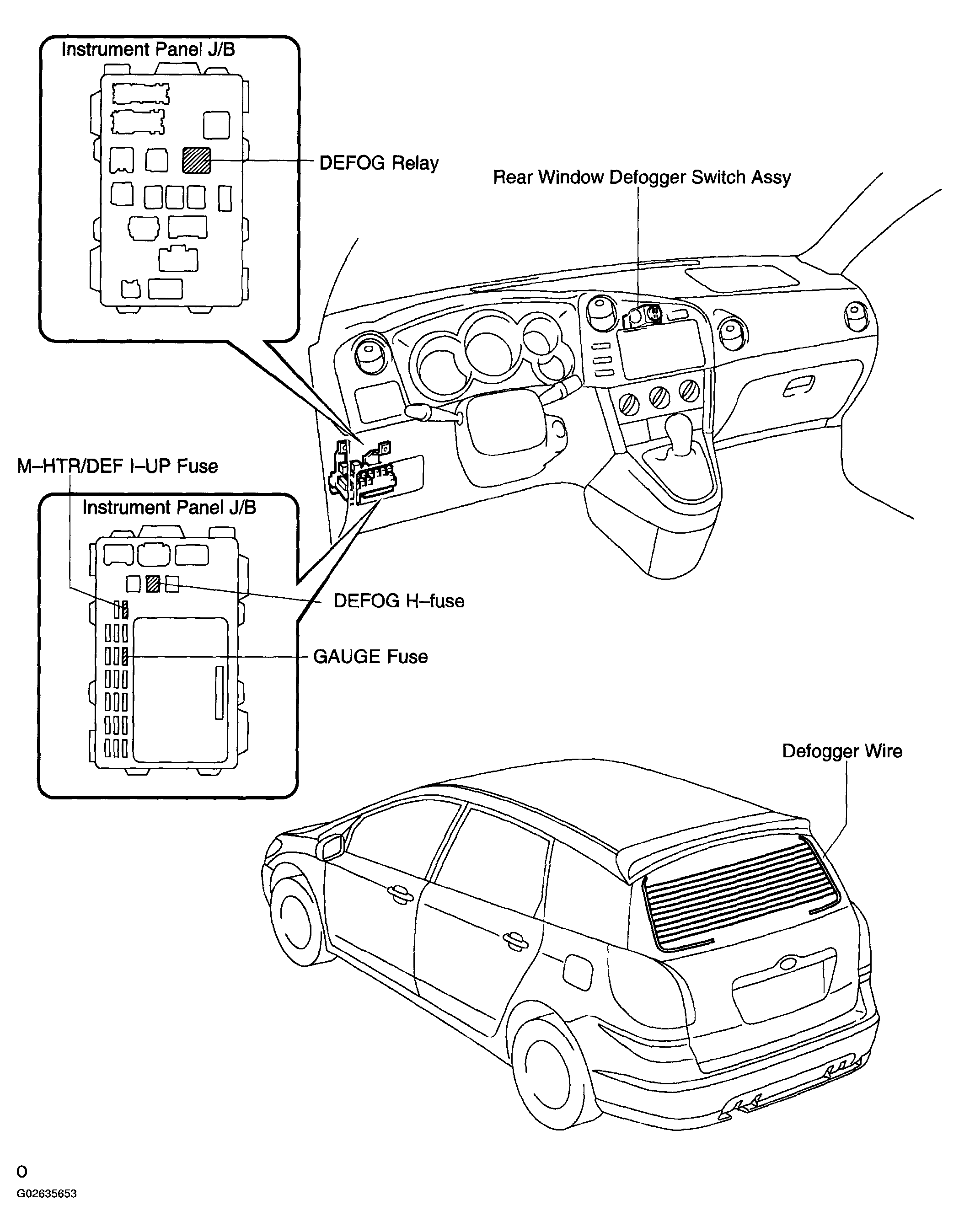 Instrument Panel J/B

DEFOG Relay

Rear Window Defogger Switch Assy

M–HTR/DEF I–UP Fuse

Instrument Panel J/B

DEFOG H–fuse

GAUGE Fuse

Defogger Wire

O
G02635653