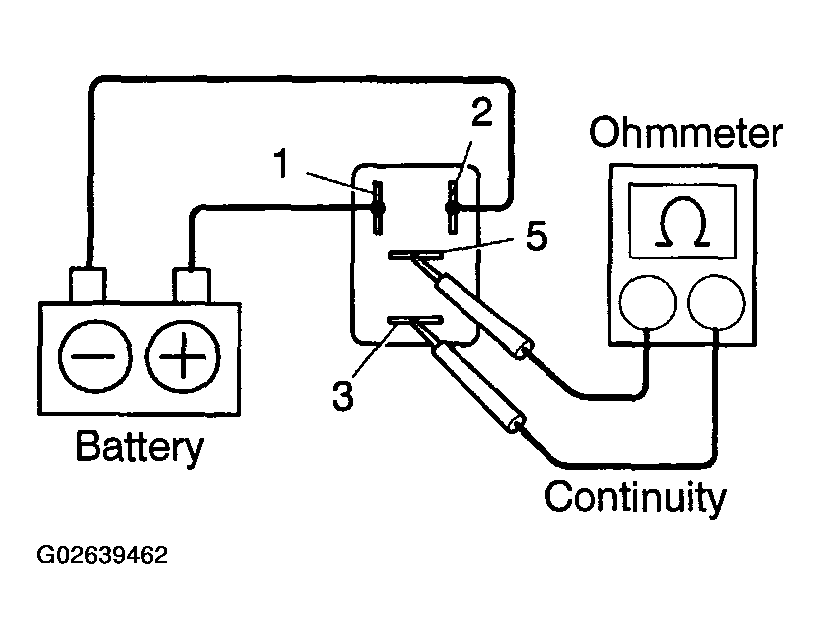 2
Ohmmeter
1
5
$\Omega$
3
Battery
Continuity
G02639462