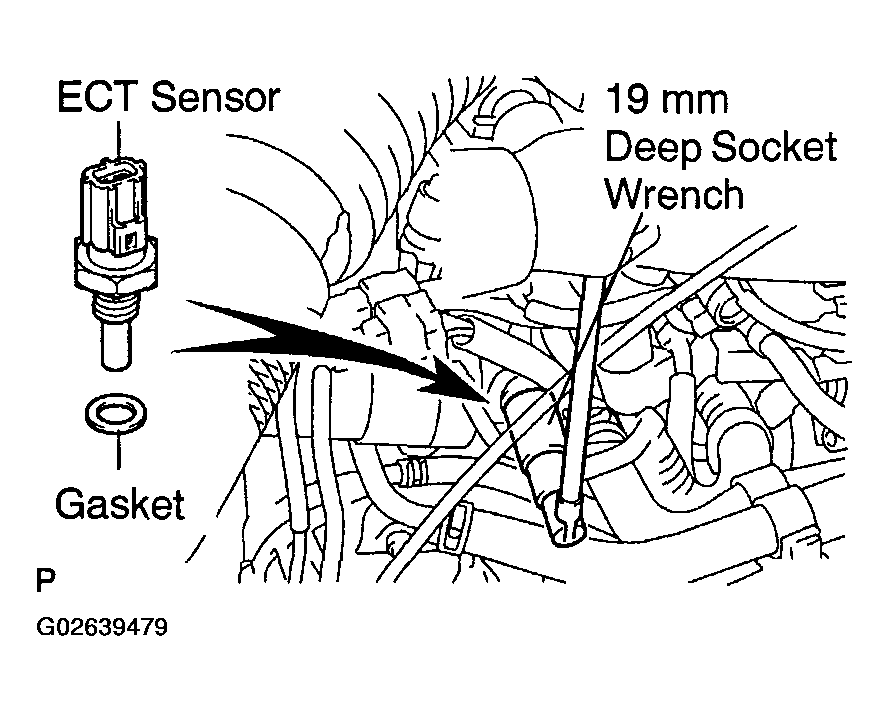 ECT Sensor

19 mm
Deep Socket
Wrench

Gasket

P

G02639479