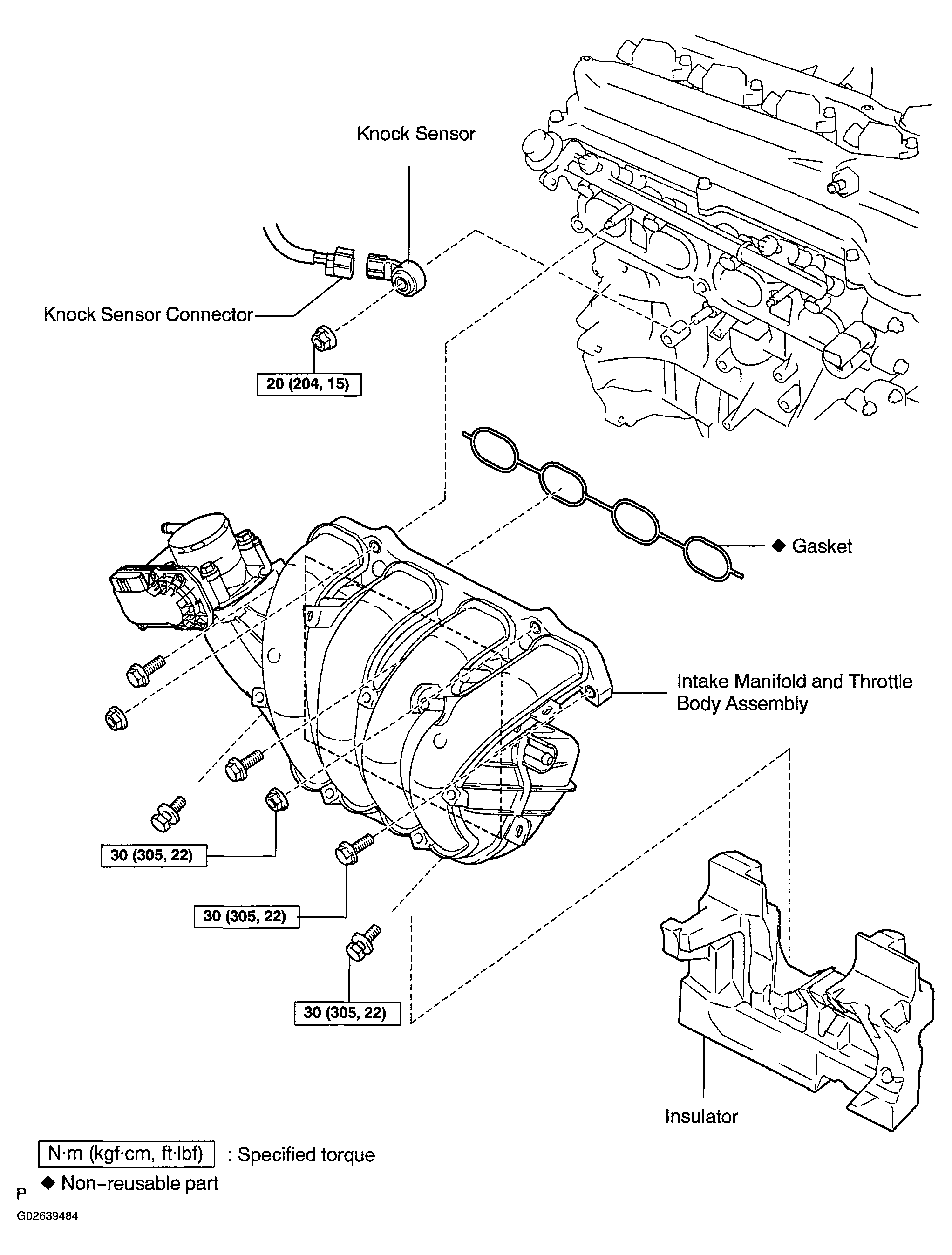 Knock Sensor

Knock Sensor Connector

20 (204, 15)

◆ Gasket

Intake Manifold and Throttle Body Assembly

30 (305, 22)

30 (305, 22)

30 (305, 22)

Insulator

N·m (kgf·cm, ft·lbf) : Specified torque

◆ Non-reusable part

P

G02639484