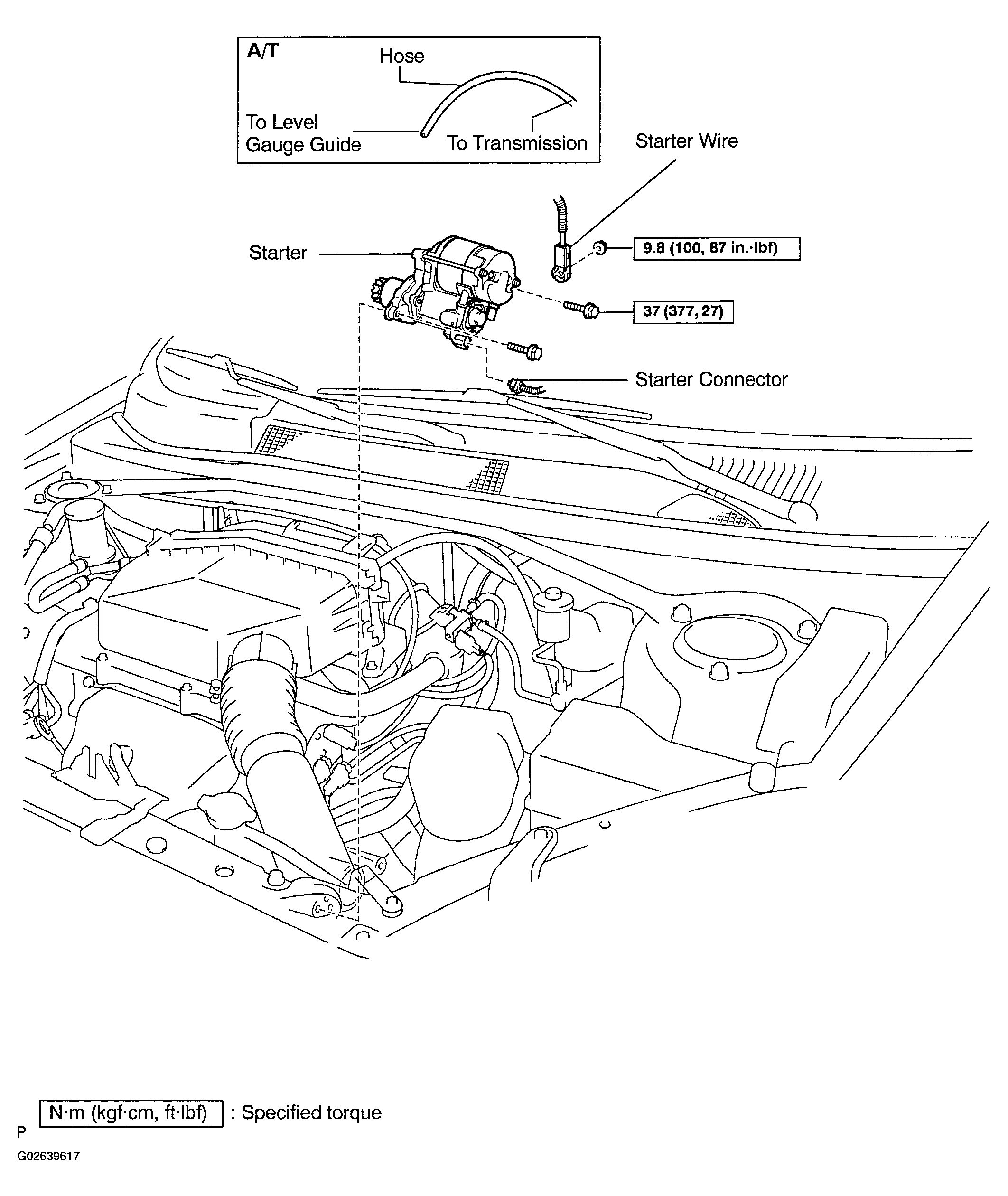 A/T

Hose

To Level Gauge Guide

To Transmission

Starter Wire

Starter

9.8 (100, 87 in.·lbf)

37 (377, 27)

Starter Connector

N·m (kgf·cm, ft·lbf) : Specified torque

P

G02639617