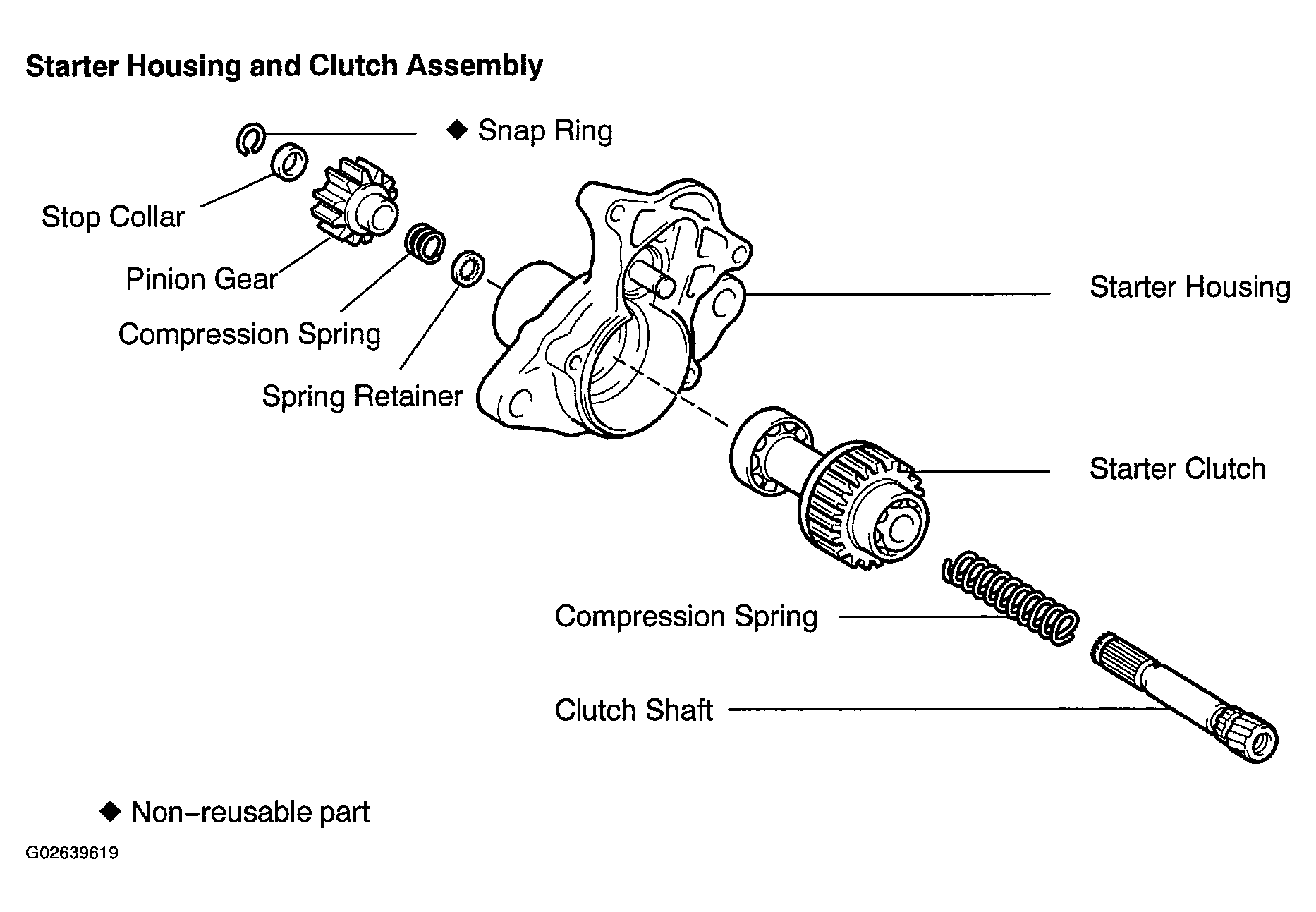 Starter Housing and Clutch Assembly

◆ Snap Ring

Stop Collar

Pinion Gear

Compression Spring

Spring Retainer

Starter Housing

Starter Clutch

Compression Spring

Clutch Shaft

◆ Non-reusable part

G02639619