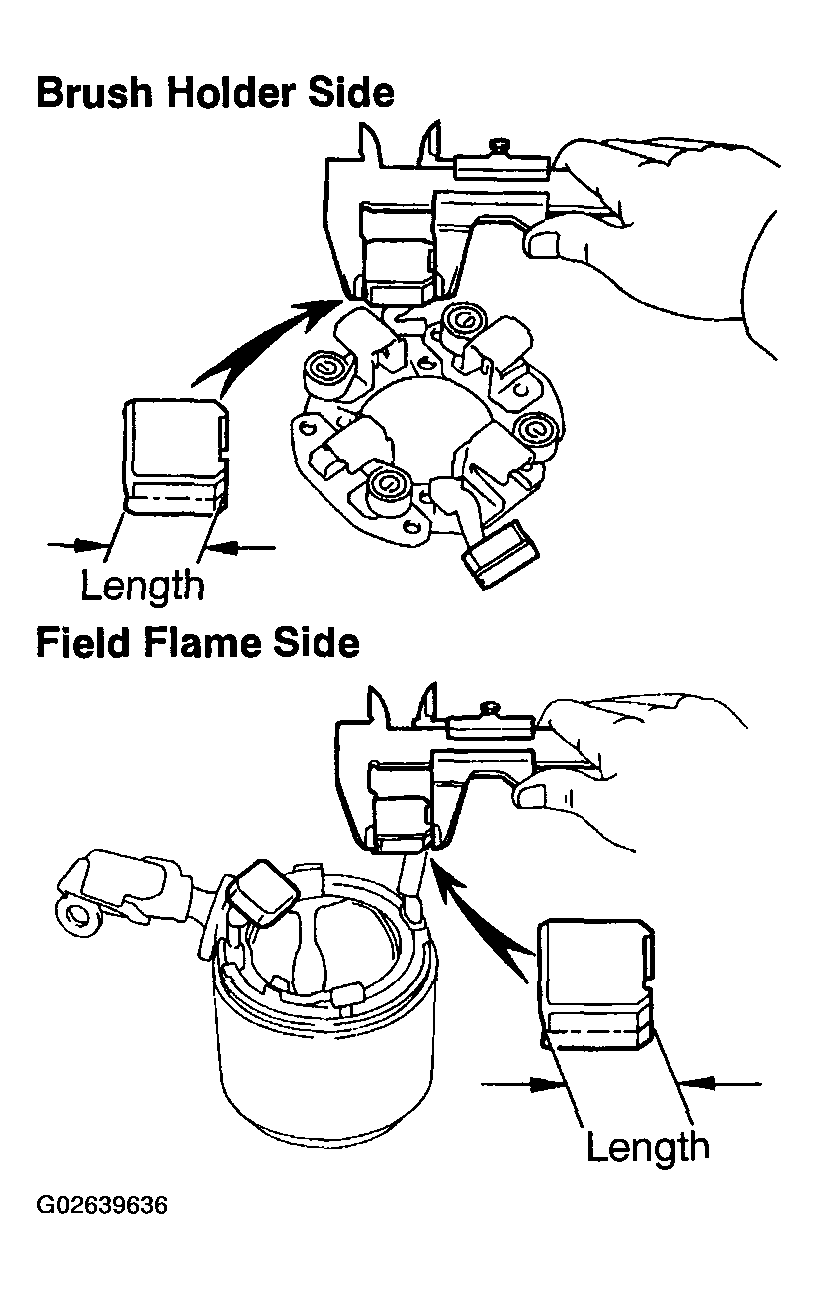 Brush Holder Side

Length

Field Flame Side

Length

G02639636