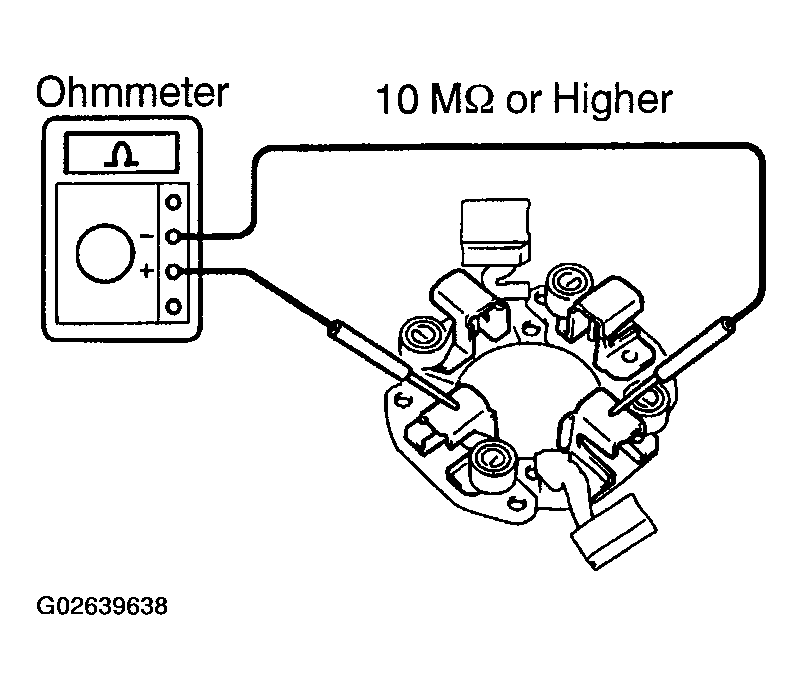 Ohmmeter

10 MΩ or Higher

Ω

−

+

G02639638