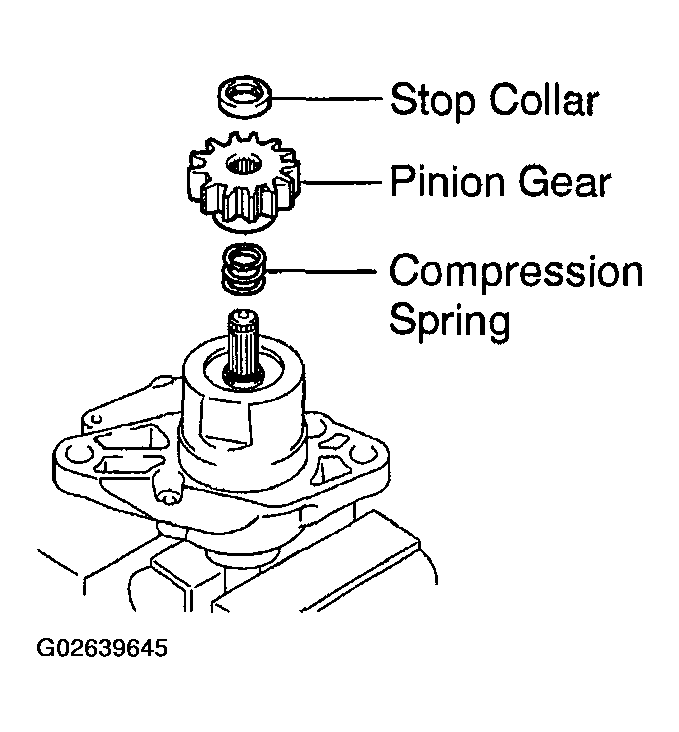 Stop Collar
Pinion Gear
Compression Spring

G02639645