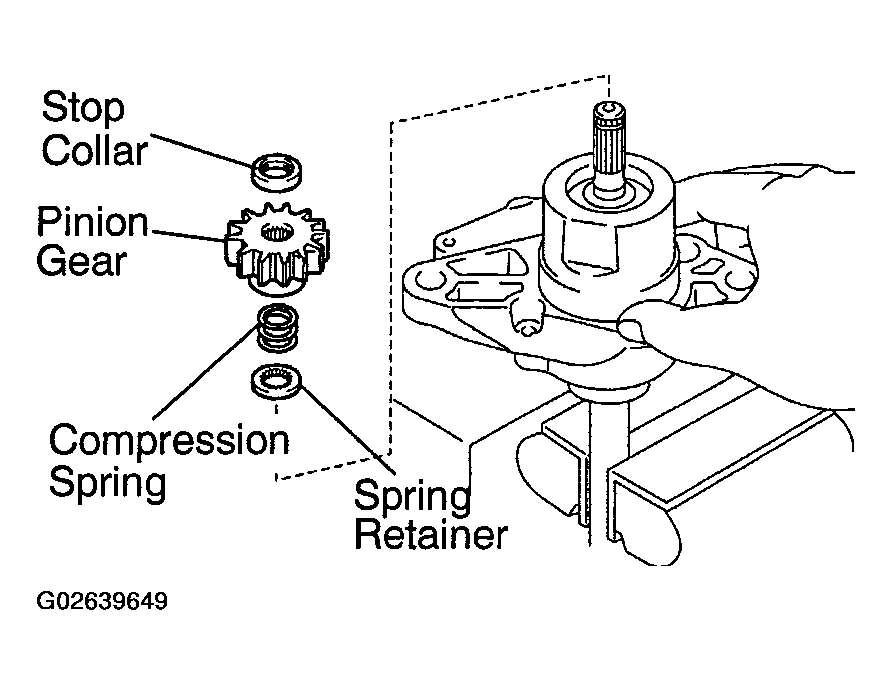 Stop Collar

Pinion Gear

Compression Spring

Spring Retainer

G02639649