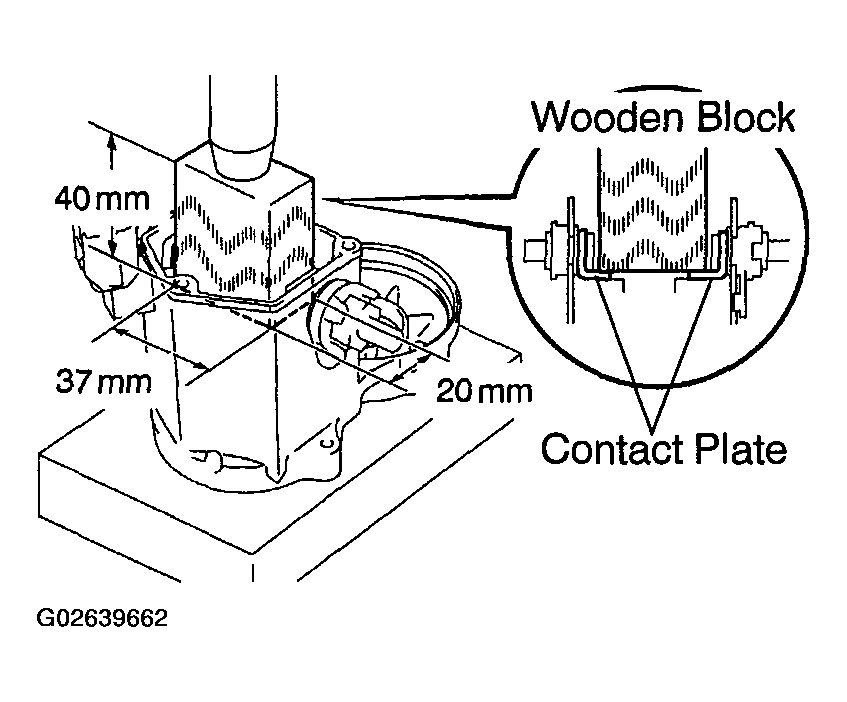 Wooden Block

40 mm

37 mm

20 mm

Contact Plate

G02639662