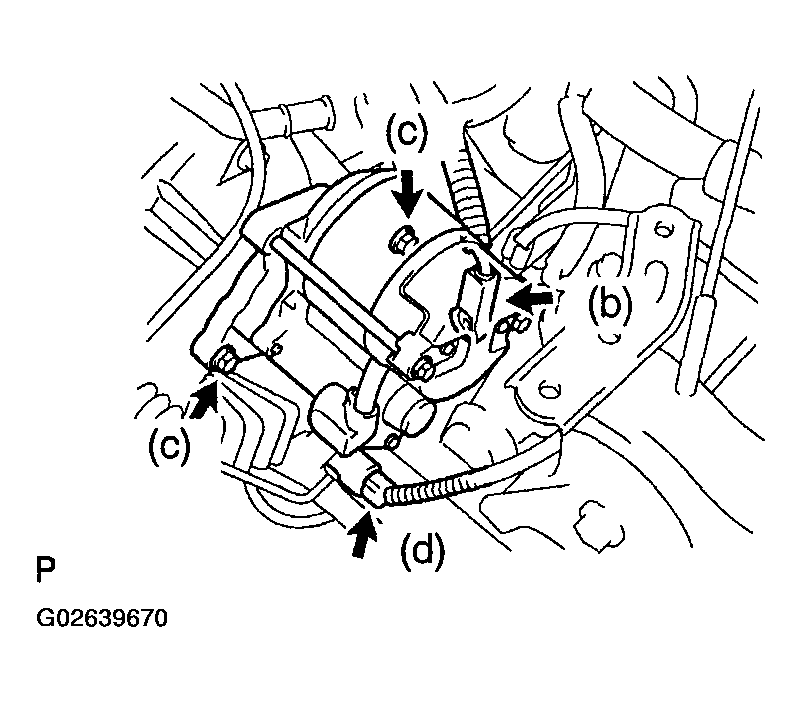 (c)
(b)
(c)
(d)
P
G02639670