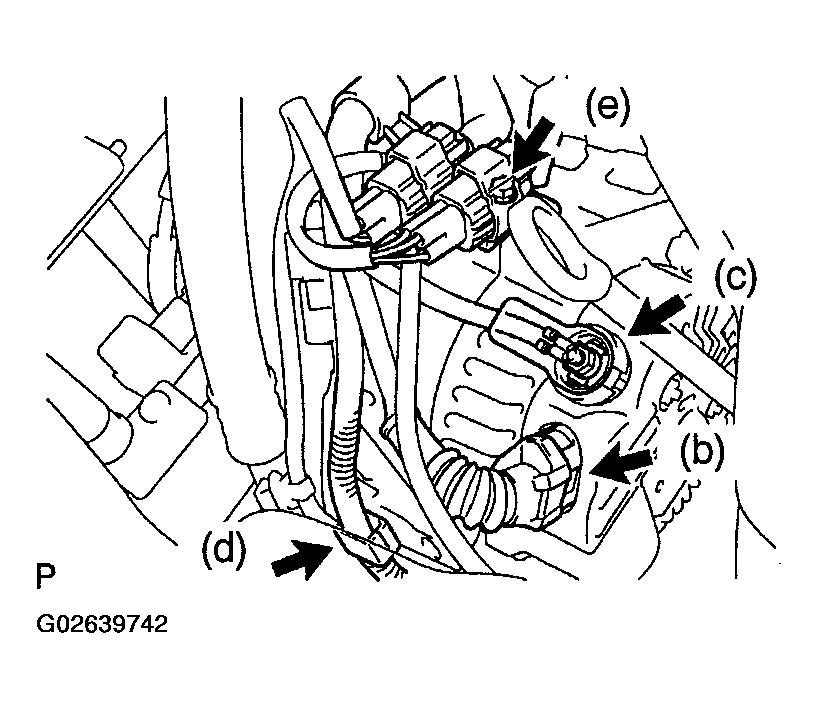 (e)

(c)

(b)

(d)

P

G02639742