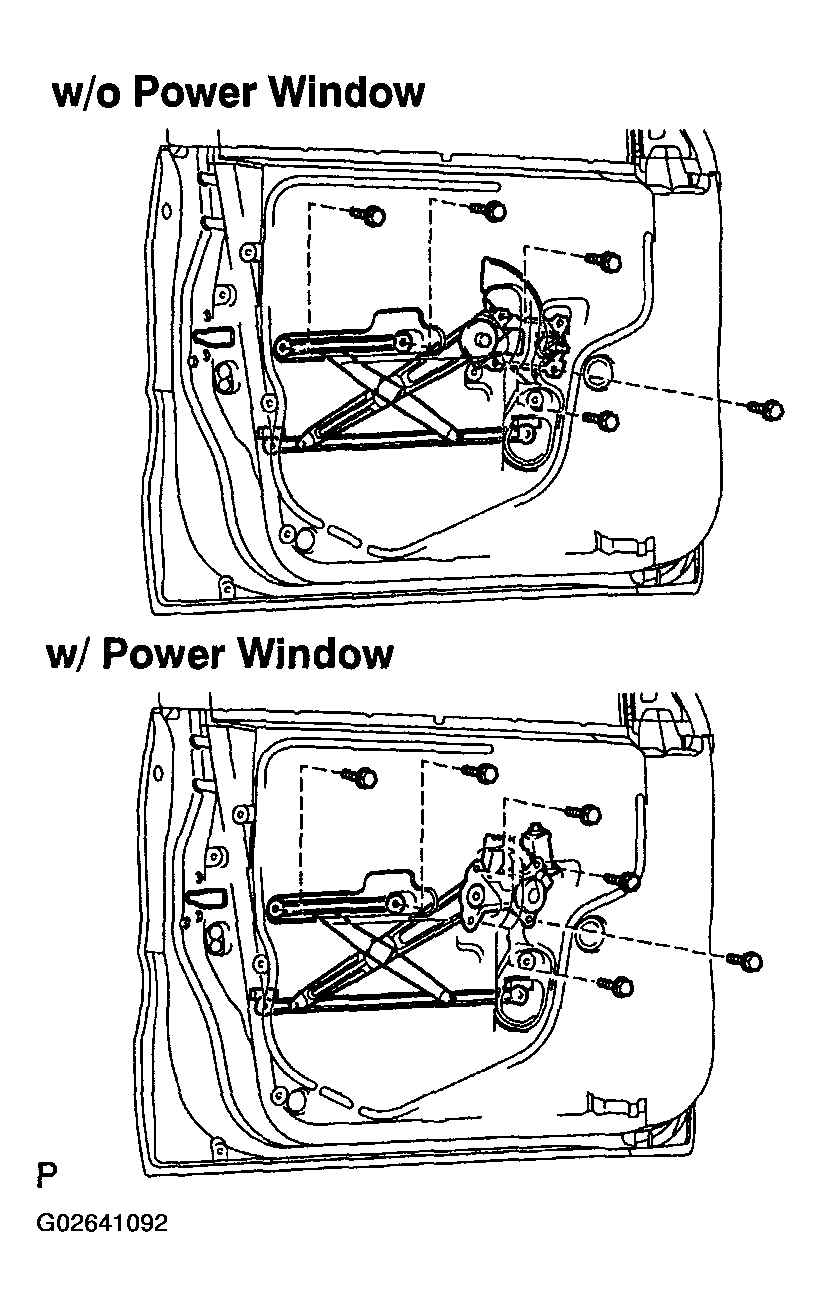 w/o Power Window

w/ Power Window

P

G02641092