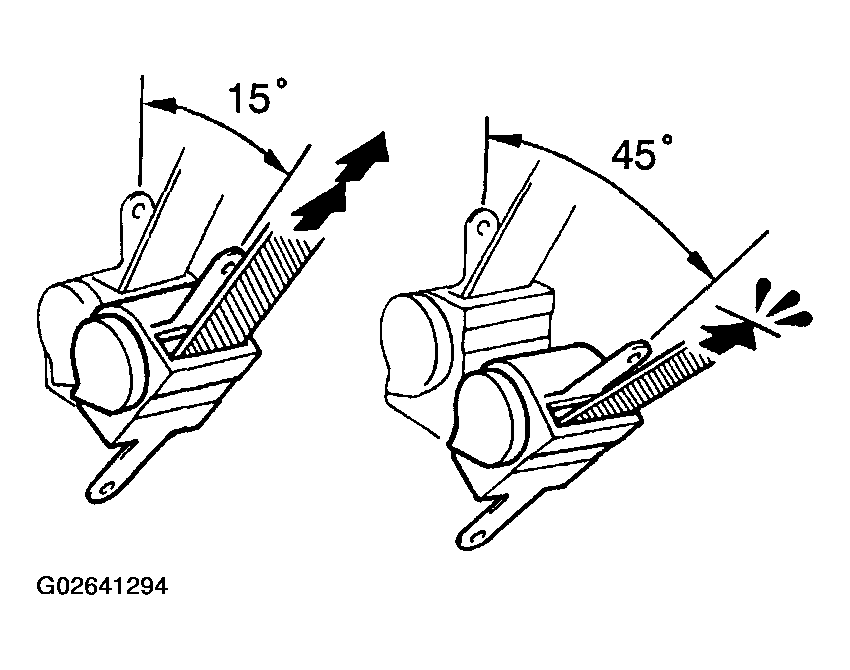 15°

45°

G02641294