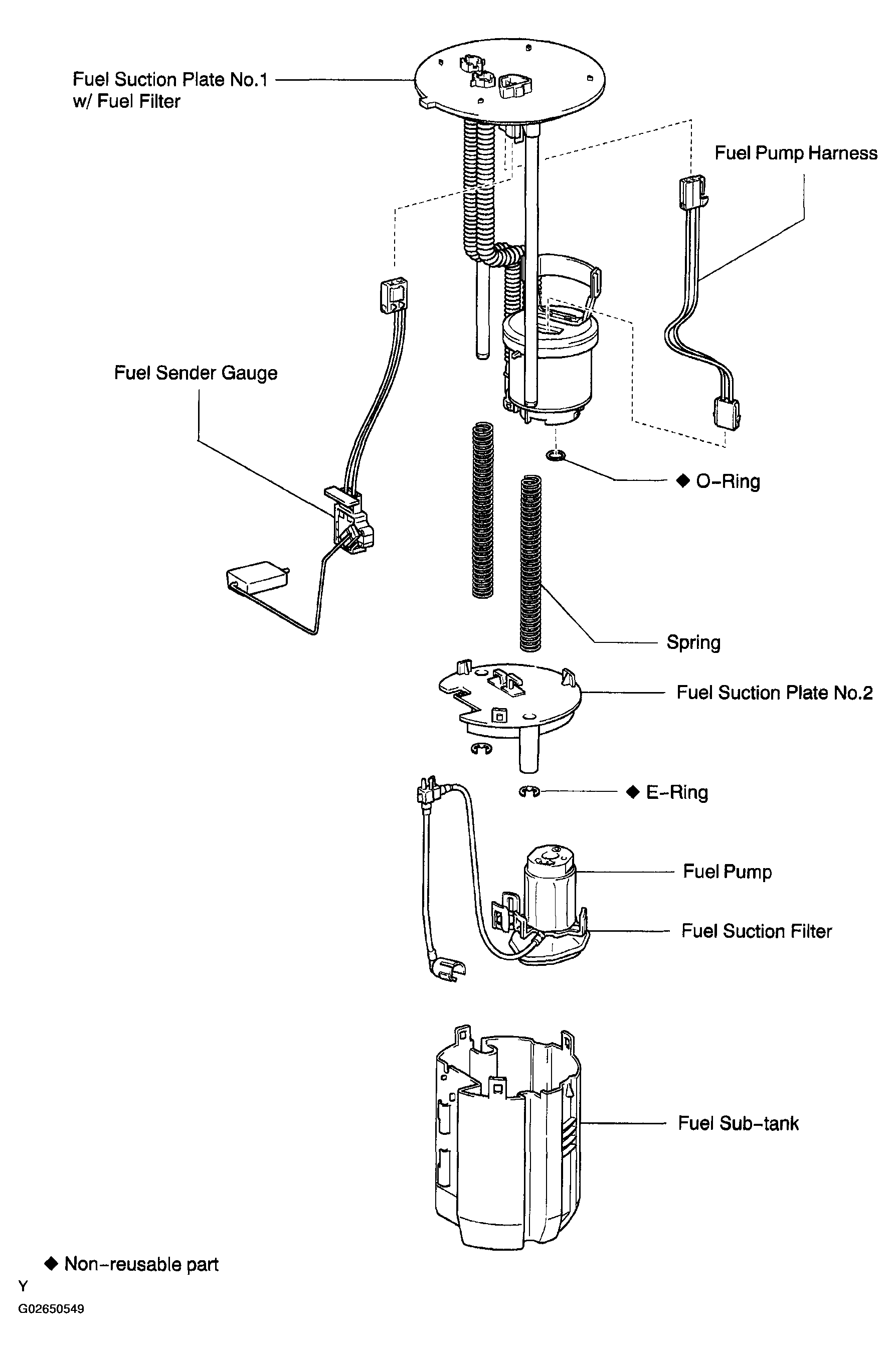 Fuel Suction Plate No.1
w/ Fuel Filter

Fuel Pump Harness

Fuel Sender Gauge

◆ O-Ring

Spring

Fuel Suction Plate No.2

◆ E-Ring

Fuel Pump

Fuel Suction Filter

Fuel Sub-tank

◆ Non-reusable part

Y

G02650549