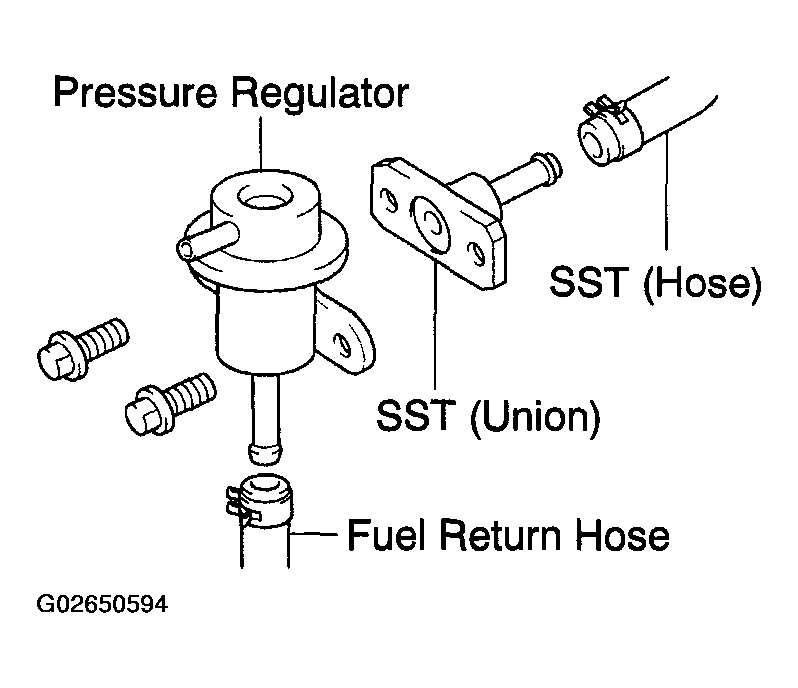 Pressure Regulator

SST (Hose)

SST (Union)

Fuel Return Hose

G02650594