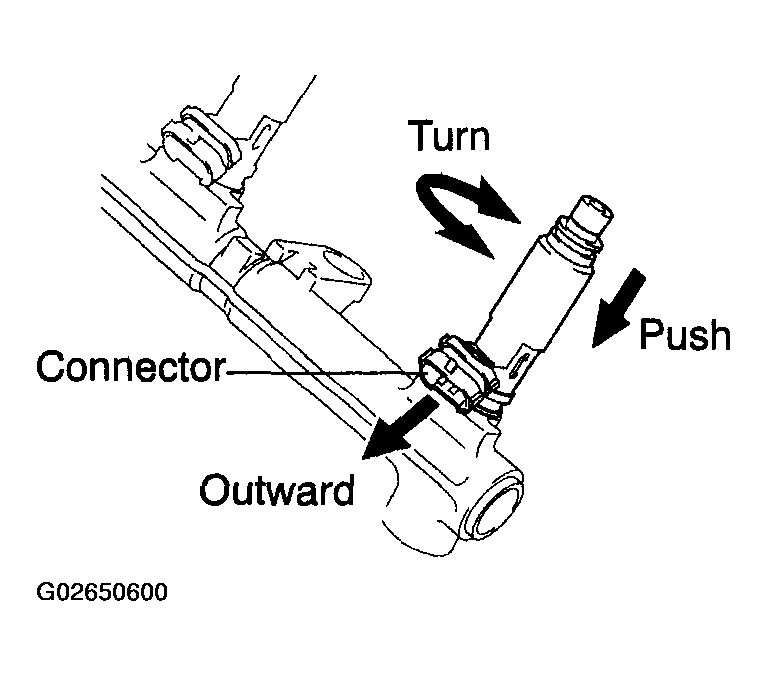 Turn
Push
Connector
Outward
G02650600