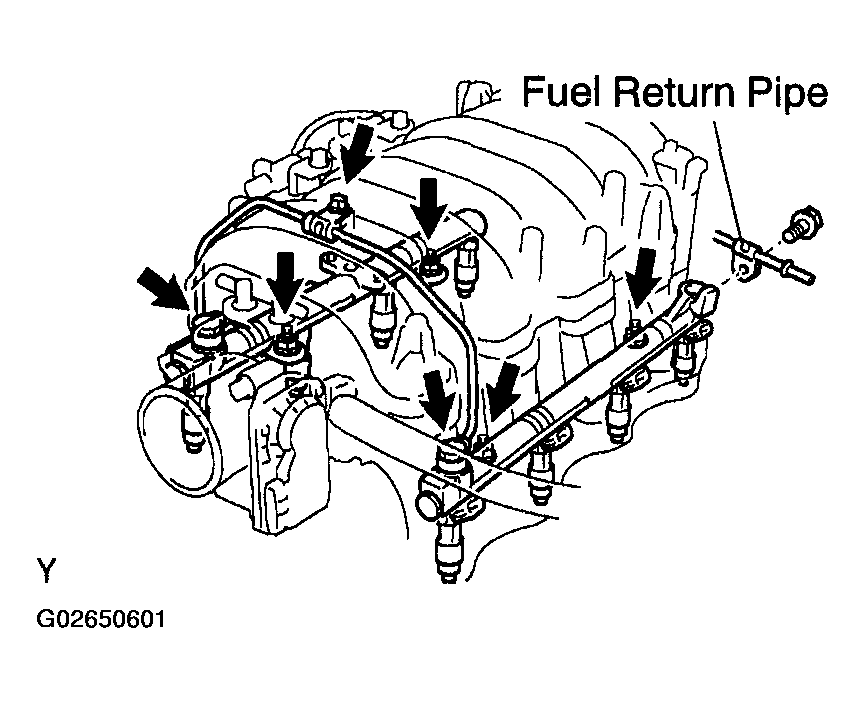 Fuel Return Pipe

Y

G02650601