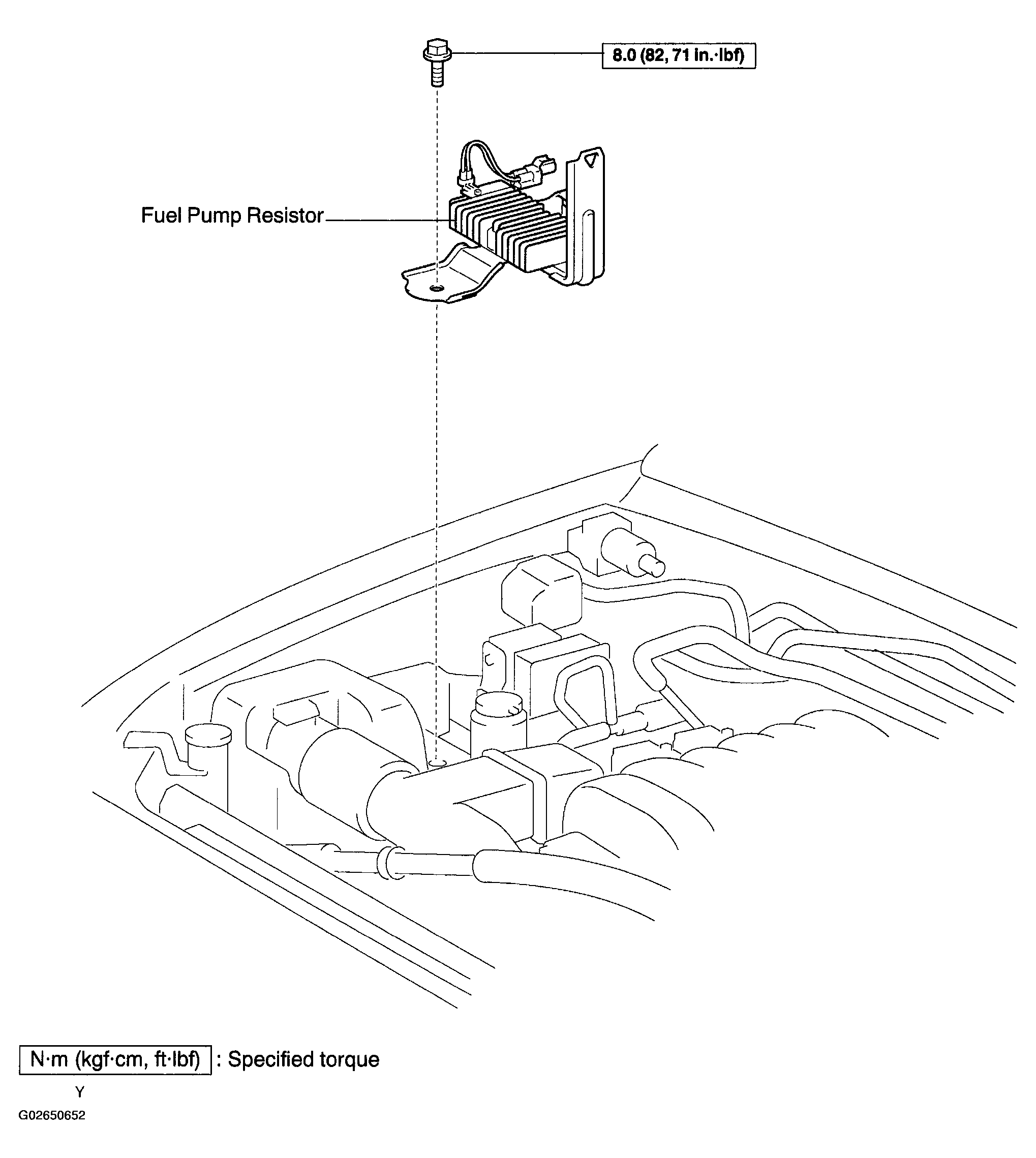 8.0 (82, 71 in.·lbf)

Fuel Pump Resistor

N·m (kgf·cm, ft·lbf) : Specified torque

Y

G02650652