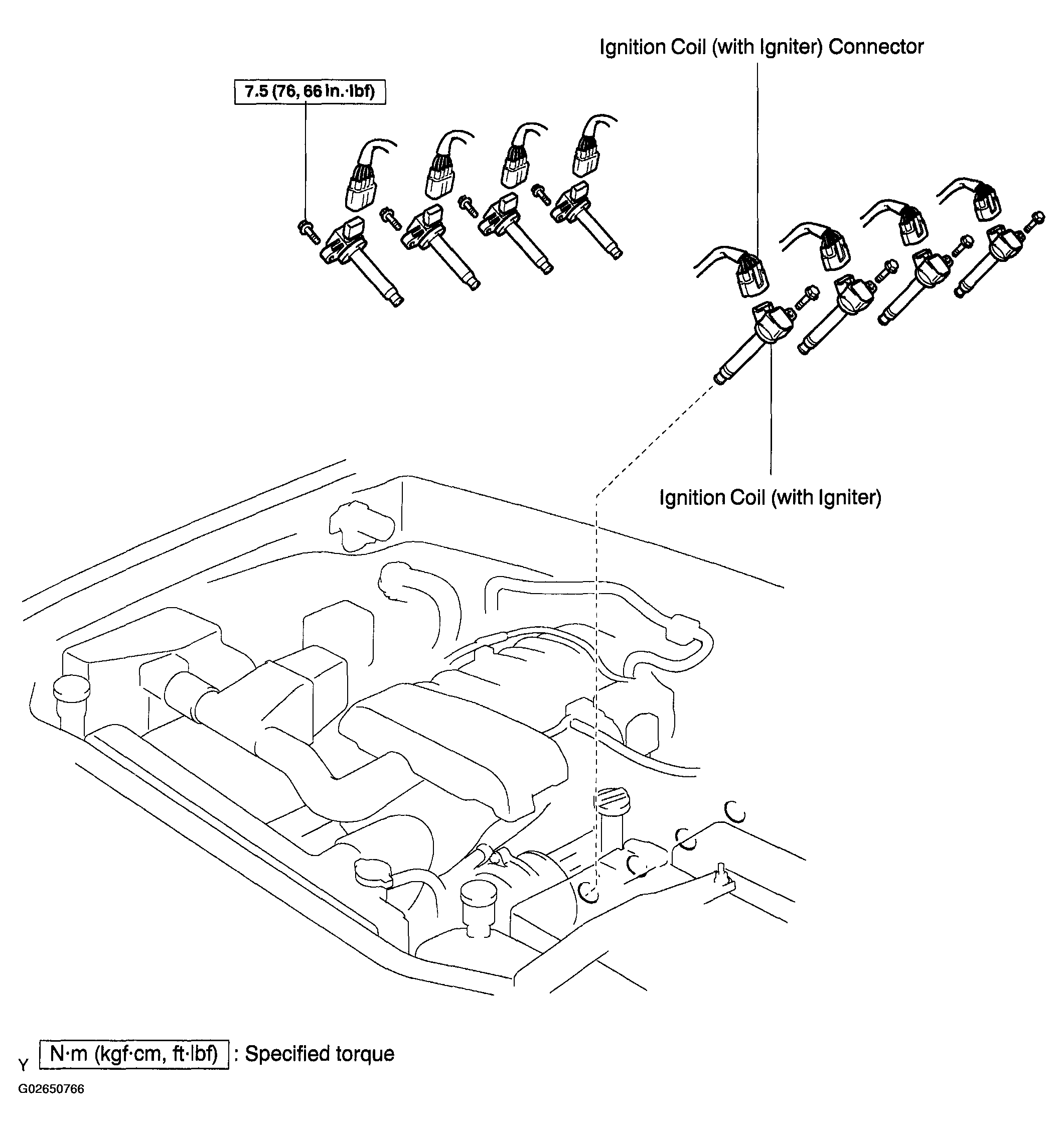 Ignition Coil (with Igniter) Connector

7.5 (76, 66 in.·lbf)

Ignition Coil (with Igniter)

Y N·m (kgf·cm, ft·lbf) : Specified torque

G02650766