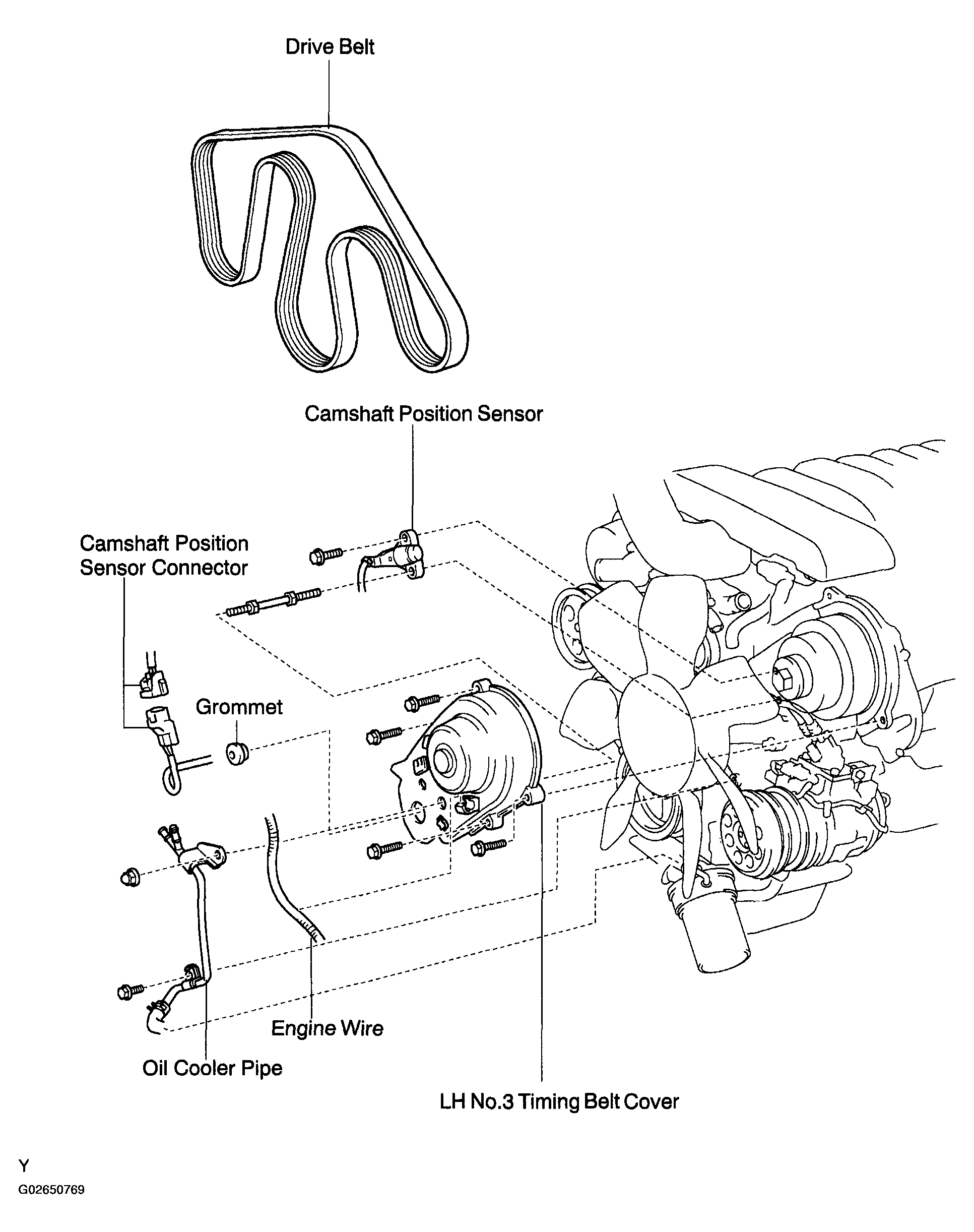 Drive Belt

Camshaft Position Sensor

Camshaft Position Sensor Connector

Grommet

Engine Wire

Oil Cooler Pipe

LH No.3 Timing Belt Cover

Y

G02650769