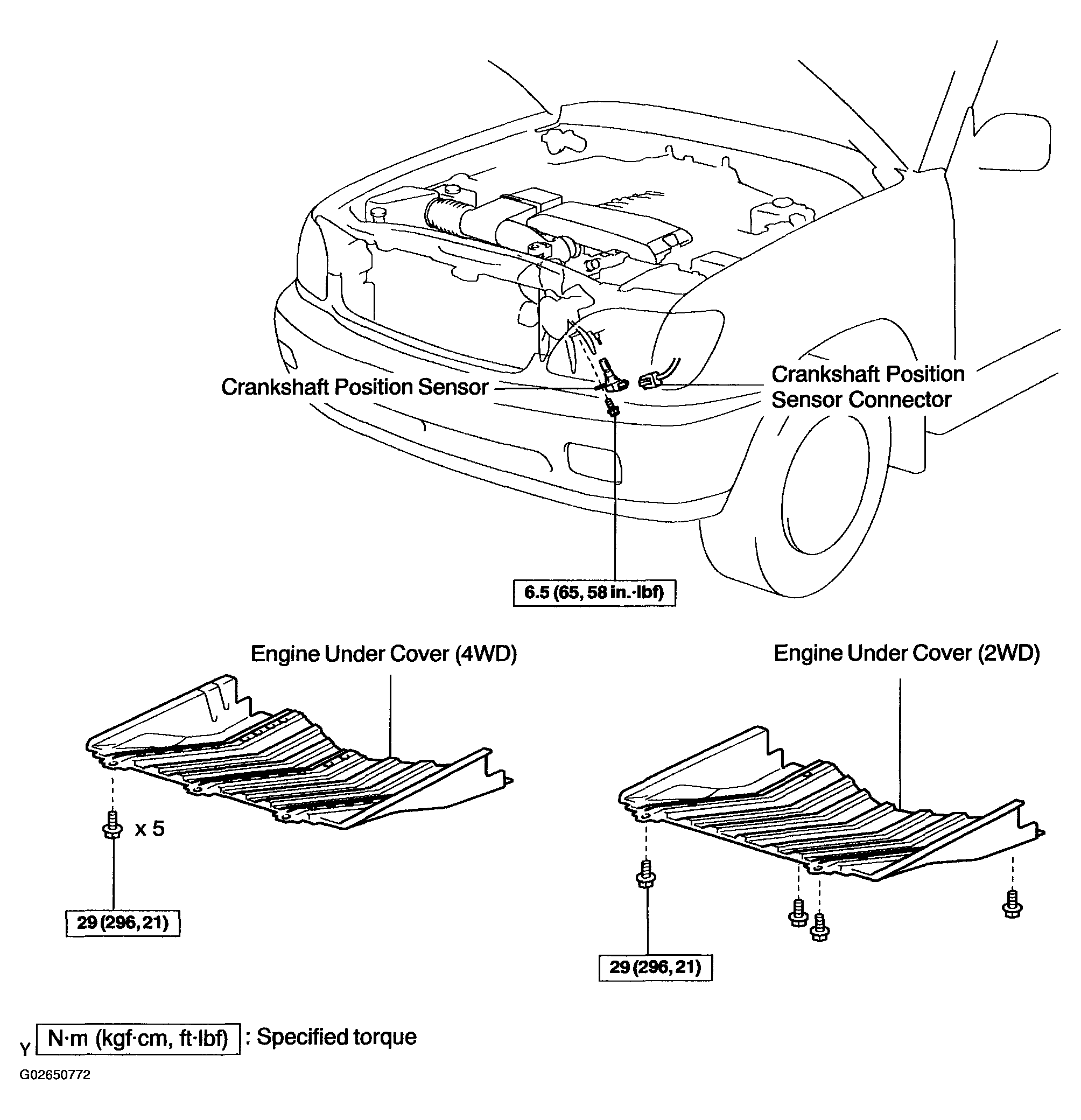 Crankshaft Position Sensor

Crankshaft Position Sensor Connector

6.5 (65, 58 in.·lbf)

Engine Under Cover (4WD)

Engine Under Cover (2WD)

x 5

29 (296, 21)

29 (296, 21)

Y

N·m (kgf·cm, ft·lbf) : Specified torque

G02650772