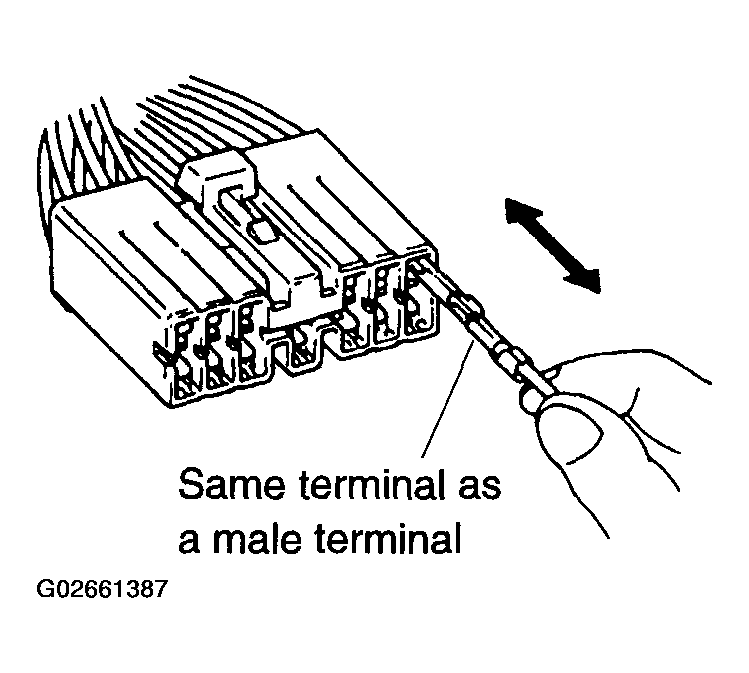 Same terminal as a male terminal

G02661387